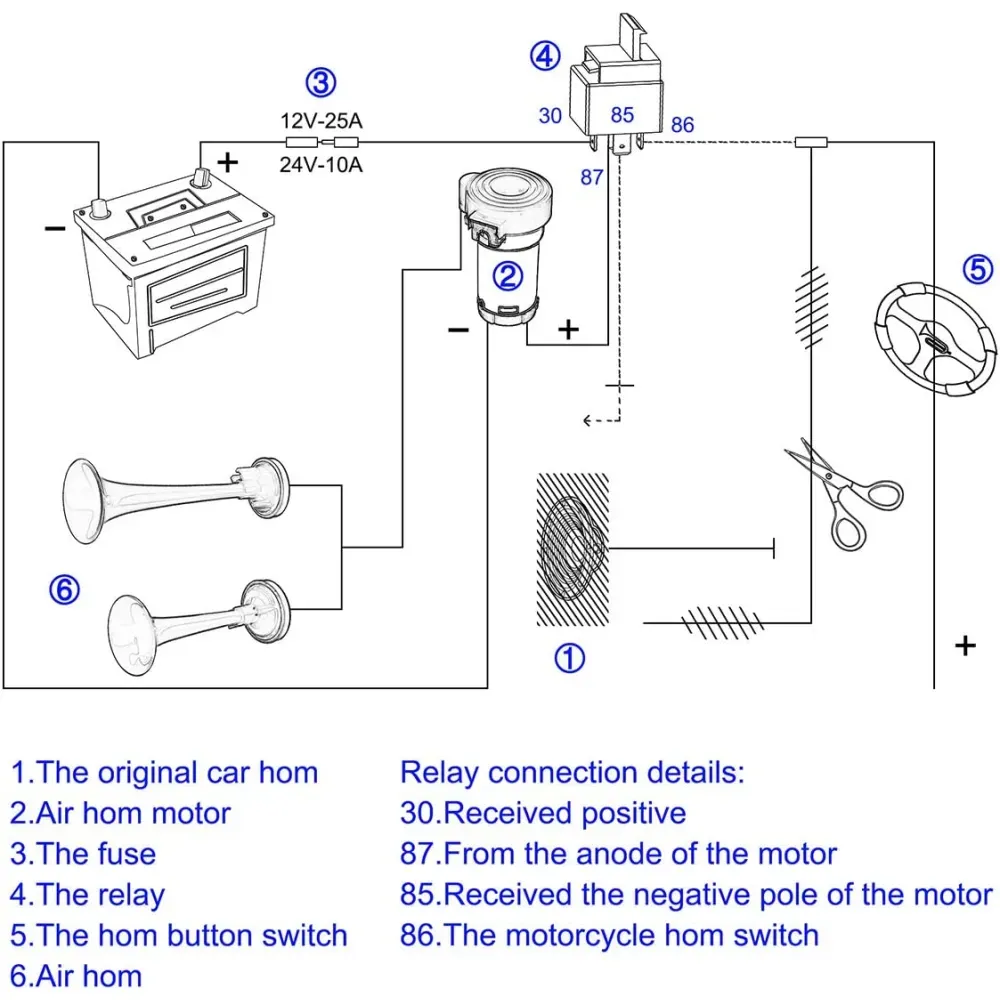 ③
12V-25A
24V-10A

④
30
85
86
87

+
−

②
−
+

⑤

⑥

①

+

1.The original car hom
2.Air hom motor
3.The fuse
4.The relay
5.The hom button switch
6.Air hom

Relay connection details:
30.Received positive
87.From the anode of the motor
85.Received the negative pole of the motor
86.The motorcycle hom switch