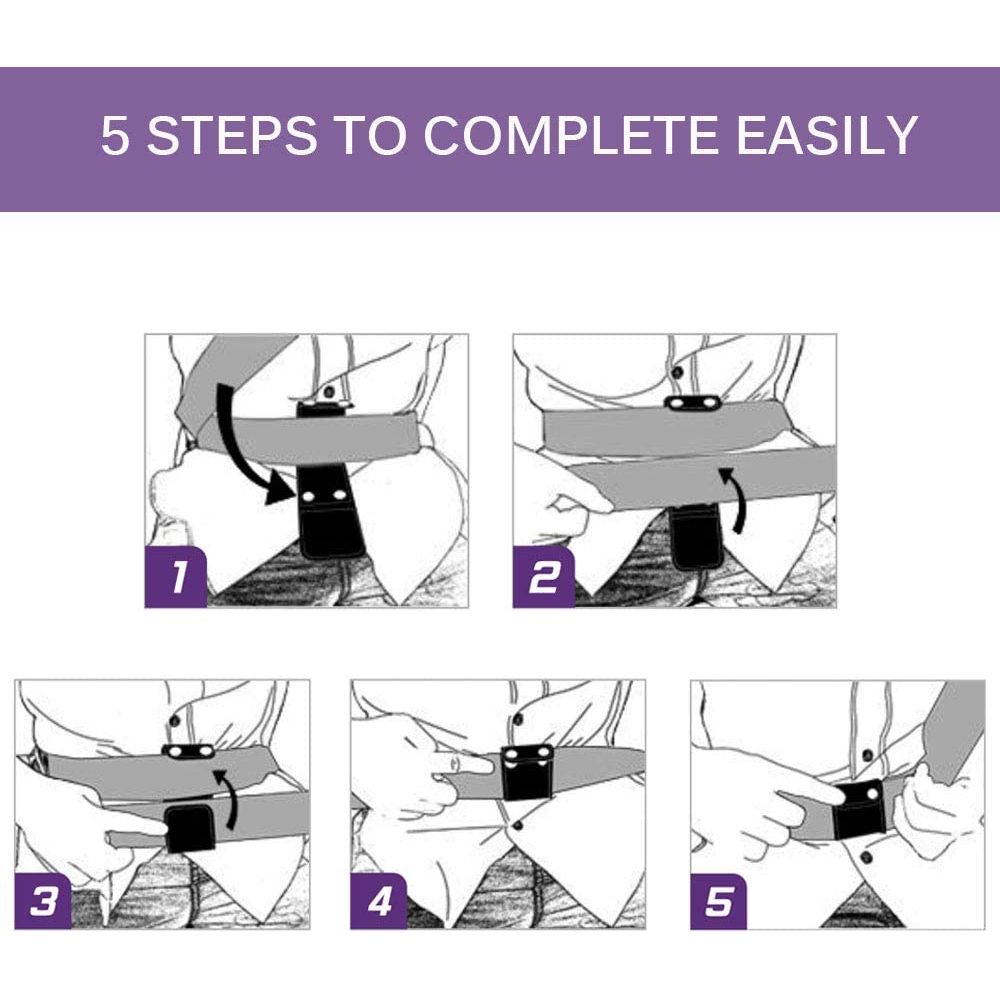 5 STEPS TO COMPLETE EASILY

1

2

3

4

5