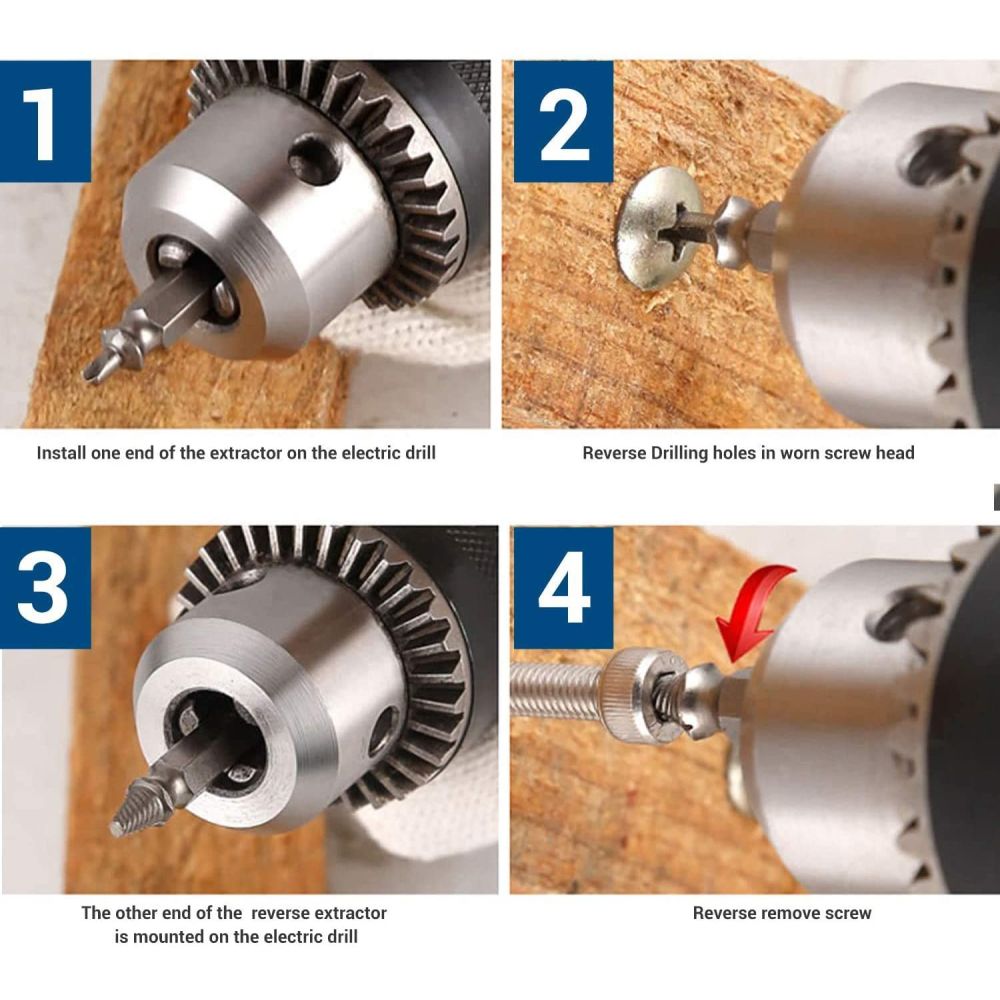 1

Install one end of the extractor on the electric drill

2

Reverse Drilling holes in worn screw head

3

The other end of the reverse extractor is mounted on the electric drill

4

Reverse remove screw