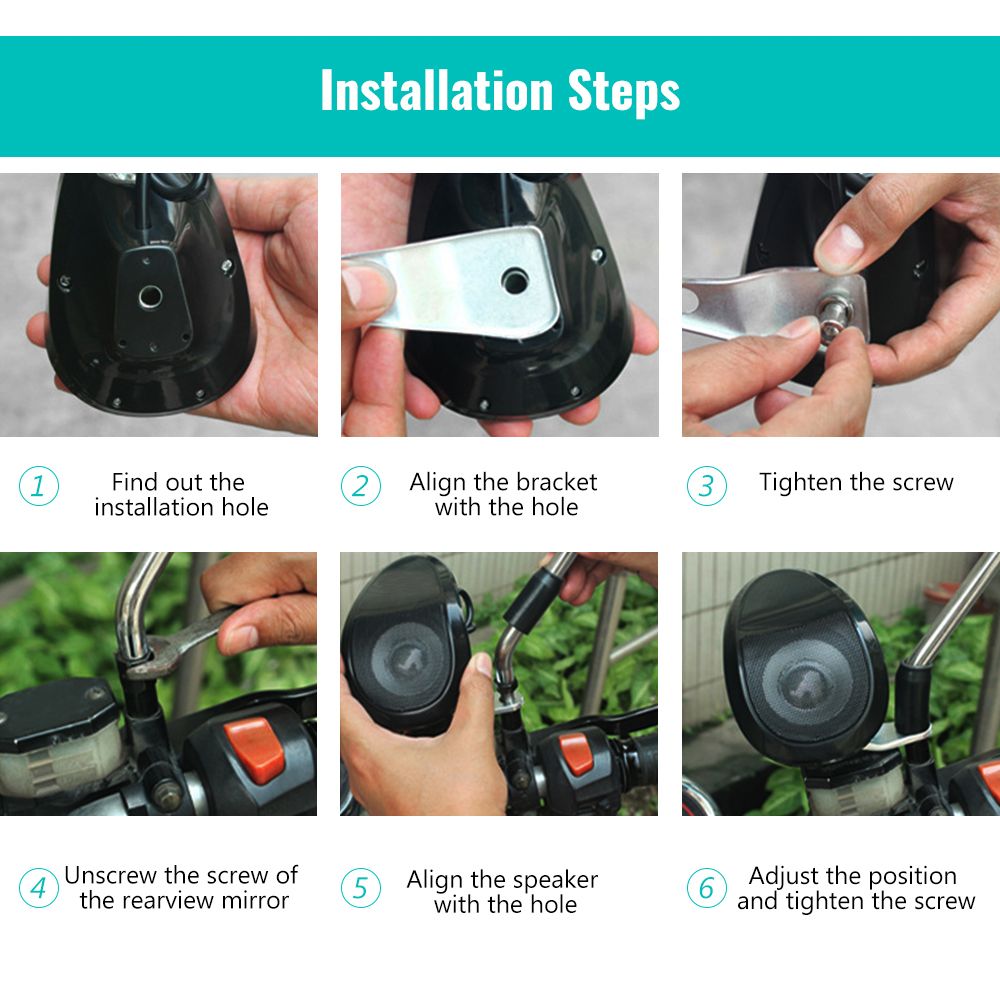 Installation Steps

1 Find out the installation hole

2 Align the bracket with the hole

3 Tighten the screw

4 Unscrew the screw of the rearview mirror

5 Align the speaker with the hole

6 Adjust the position and tighten the screw