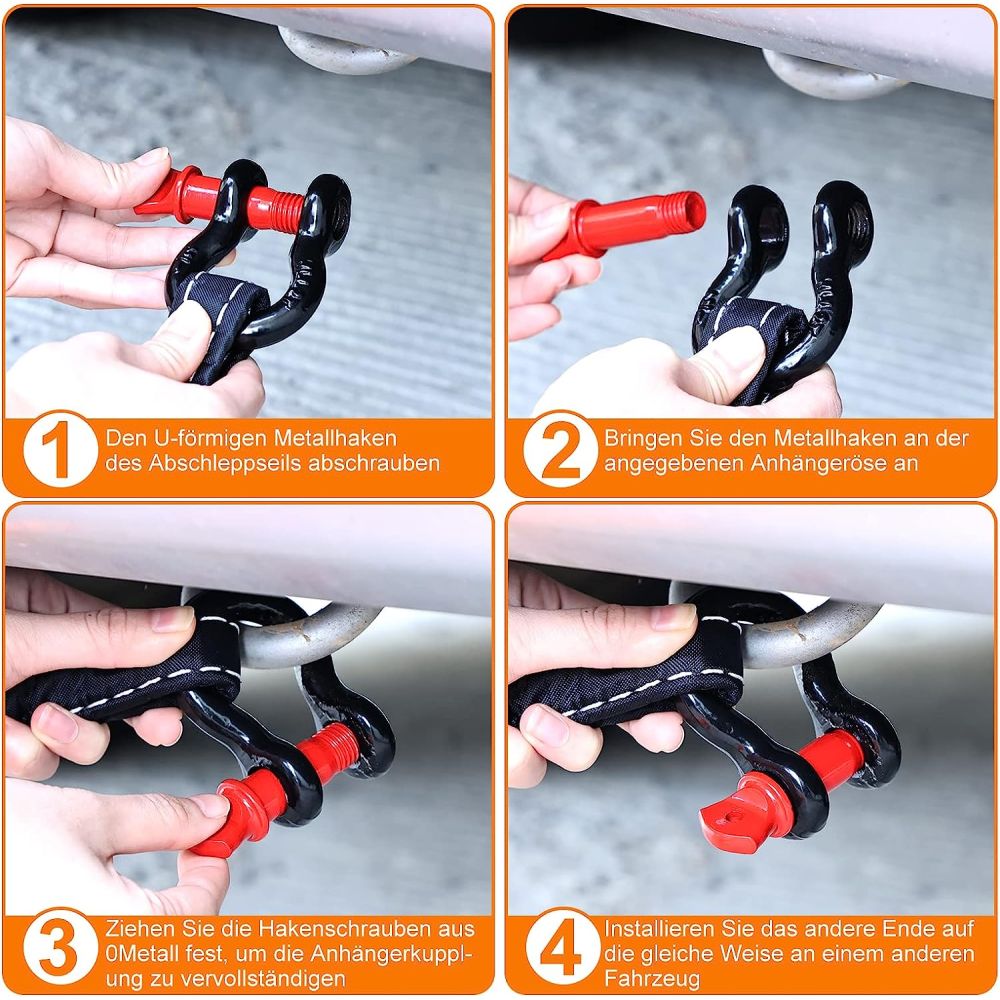 1 Den U-förmigen Metallhaken des Abschleppseils abschrauben

2 Bringen Sie den Metallhaken an der angegebenen Anhängeröse an

3 Ziehen Sie die Hakenschrauben aus 0Metall fest, um die Anhängerkupplung zu vervollständigen

4 Installieren Sie das andere Ende auf die gleiche Weise an einem anderen Fahrzeug