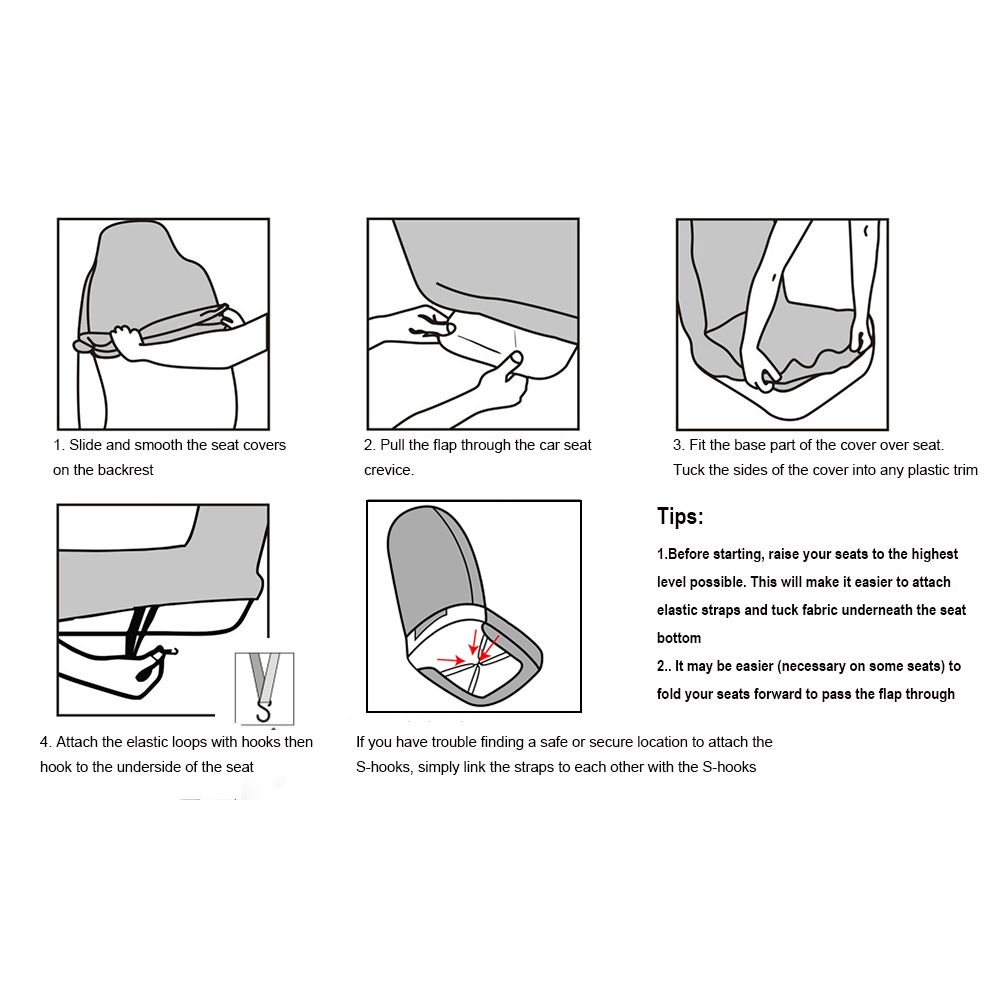 1. Slide and smooth the seat covers on the backrest

2. Pull the flap through the car seat crevice.

3. Fit the base part of the cover over seat. Tuck the sides of the cover into any plastic trim

4. Attach the elastic loops with hooks then hook to the underside of the seat

If you have trouble finding a safe or secure location to attach the S-hooks, simply link the straps to each other with the S-hooks

Tips:

1.Before starting, raise your seats to the highest level possible. This will make it easier to attach elastic straps and tuck fabric underneath the seat bottom

2.. It may be easier (necessary on some seats) to fold your seats forward to pass the flap through