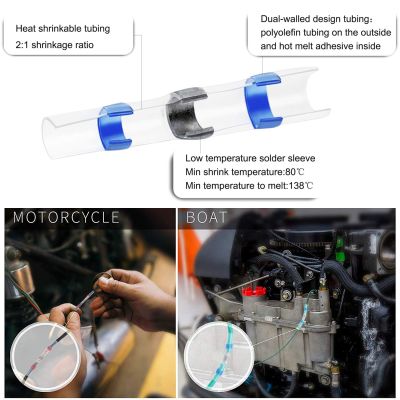 Heat shrinkable tubing
2:1 shrinkage ratio

Dual-walled design tubing:
polyolefin tubing on the outside
and hot melt adhesive inside

Low temperature solder sleeve
Min shrink temperature:80℃
Min temperature to melt:138℃

MOTORCYCLE

BOAT