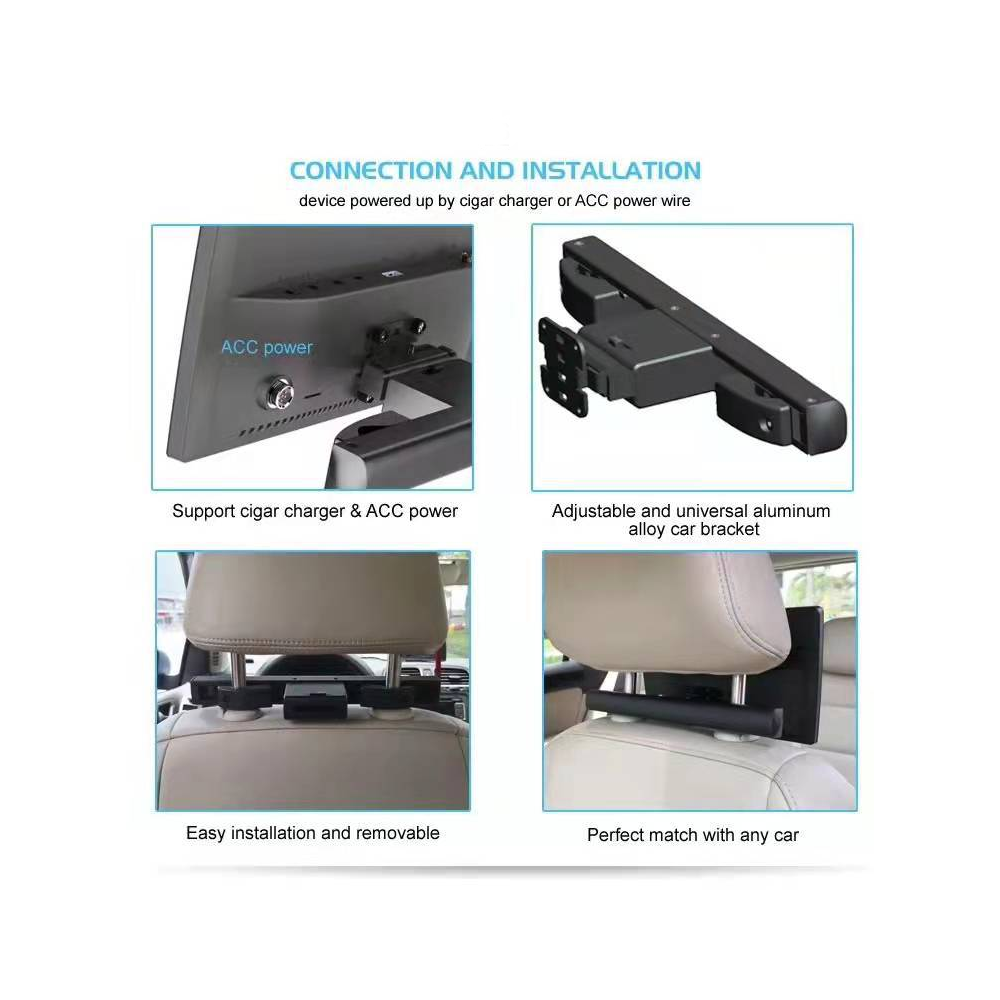 CONNECTION AND INSTALLATION

device powered up by cigar charger or ACC power wire

ACC power

Support cigar charger & ACC power

Adjustable and universal aluminum alloy car bracket

Easy installation and removable

Perfect match with any car