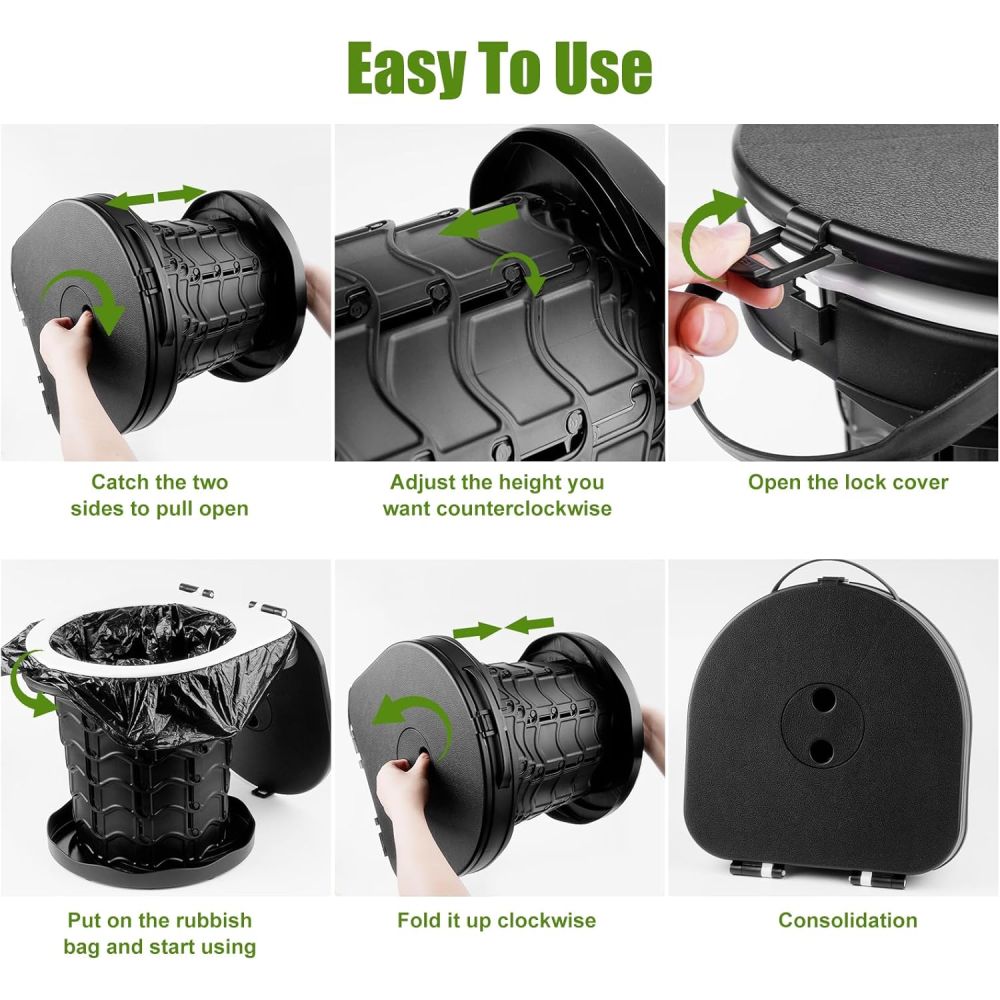 Easy To Use

Catch the two sides to pull open

Adjust the height you want counterclockwise

Open the lock cover

Put on the rubbish bag and start using

Fold it up clockwise

Consolidation