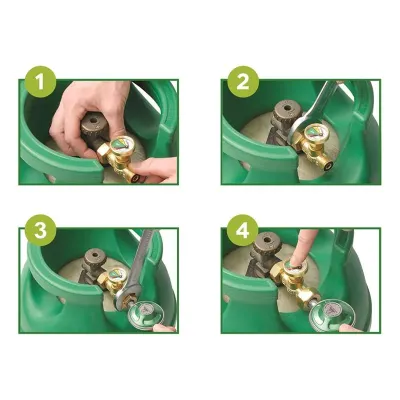 1

2

3

4