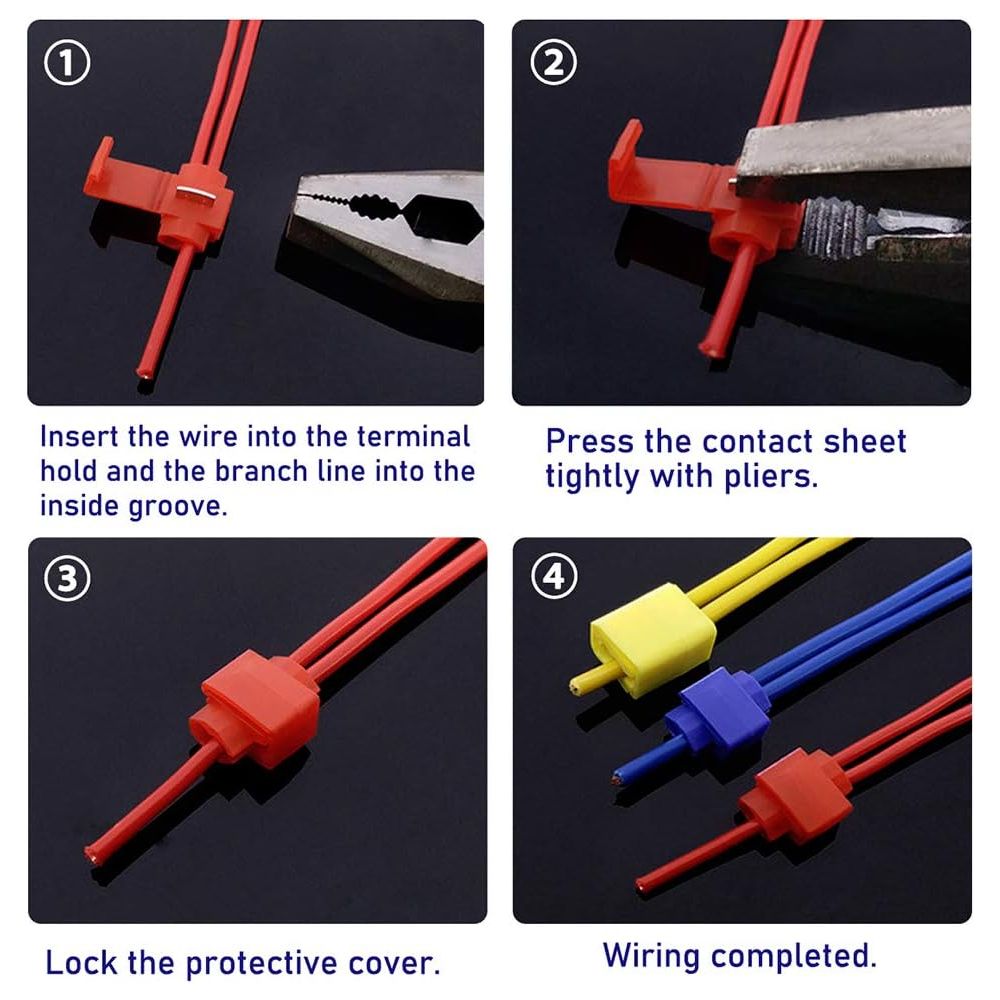 ①

Insert the wire into the terminal hold and the branch line into the inside groove.

②

Press the contact sheet tightly with pliers.

③

Lock the protective cover.

④

Wiring completed.