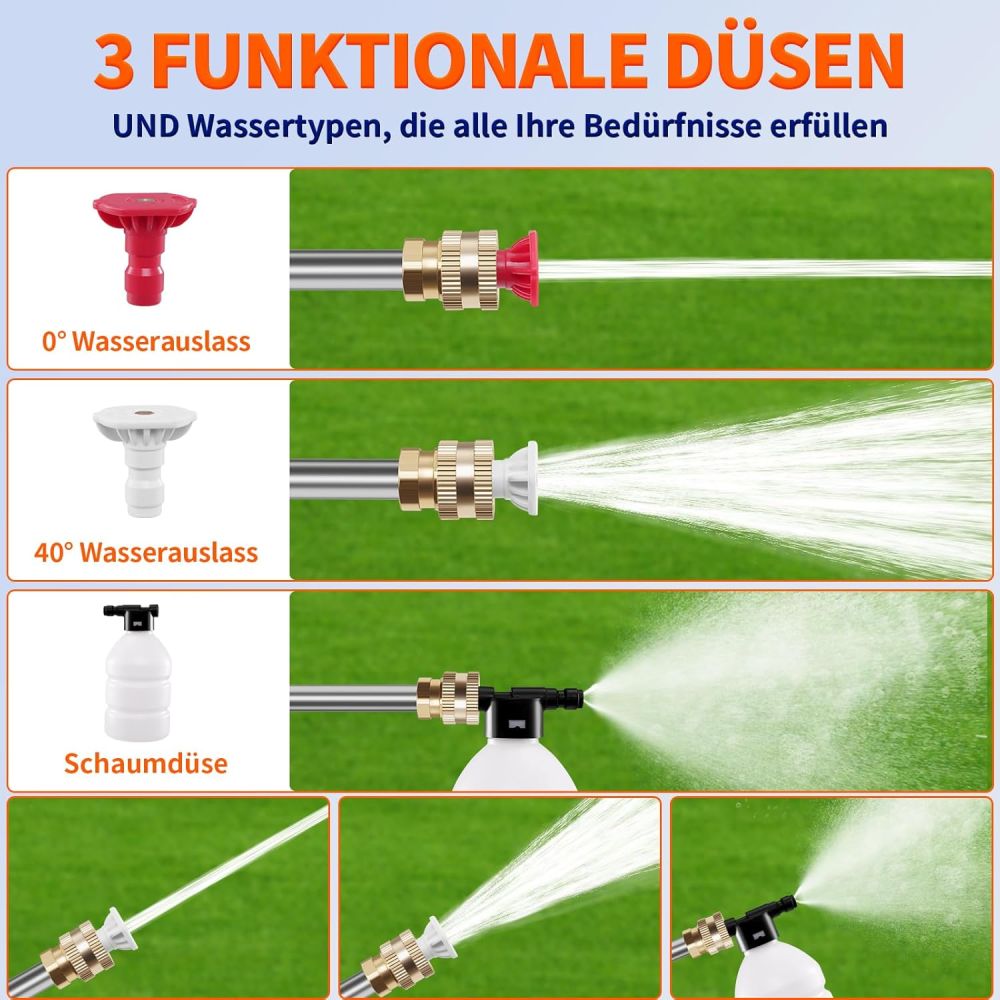 3 FUNKTIONALE DÜSEN

UND Wassertypen, die alle Ihre Bedürfnisse erfüllen

0° Wasserauslass

40° Wasserauslass

Schaumdüse