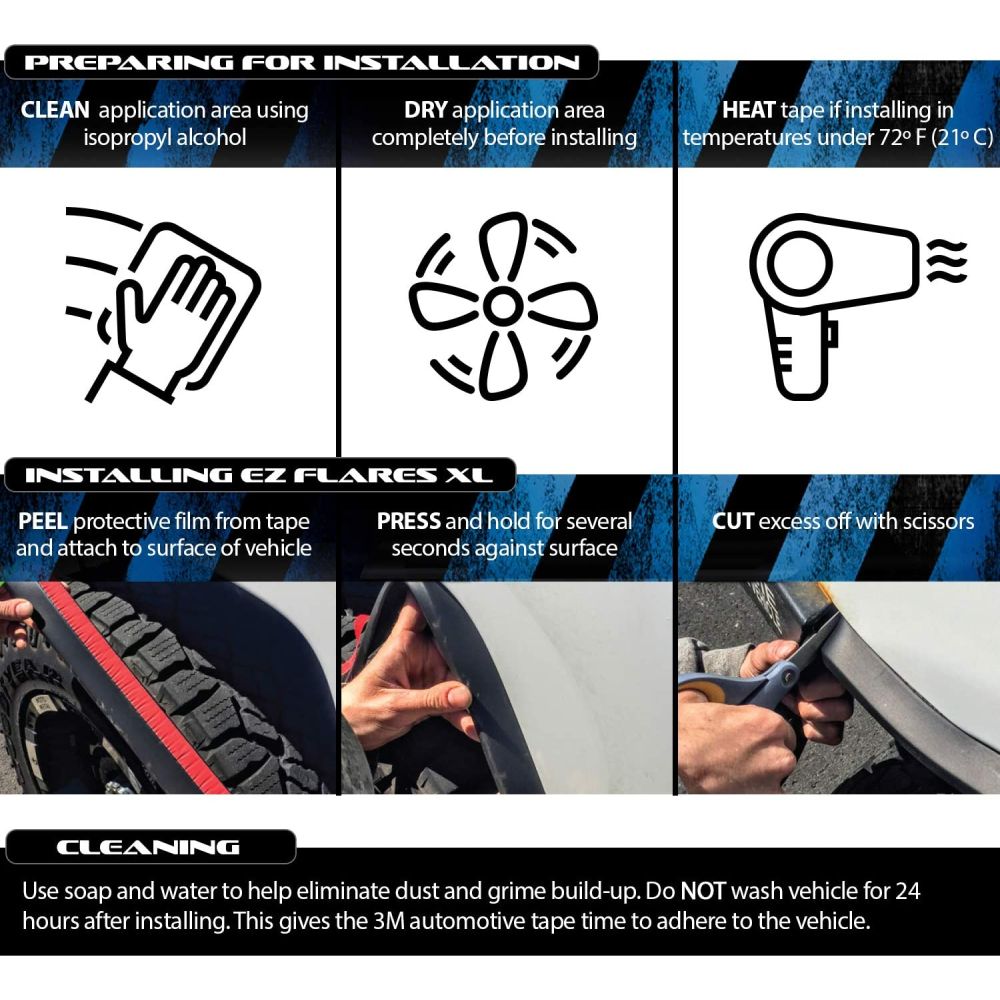 PREPARING FOR INSTALLATION

CLEAN application area using isopropyl alcohol

DRY application area completely before installing

HEAT tape if installing in temperatures under 72° F (21° C)

INSTALLING EZ FLARES XL

PEEL protective film from tape and attach to surface of vehicle

PRESS and hold for several seconds against surface

CUT excess off with scissors

CLEANING

Use soap and water to help eliminate dust and grime build-up. Do NOT wash vehicle for 24 hours after installing. This gives the 3M automotive tape time to adhere to the vehicle.