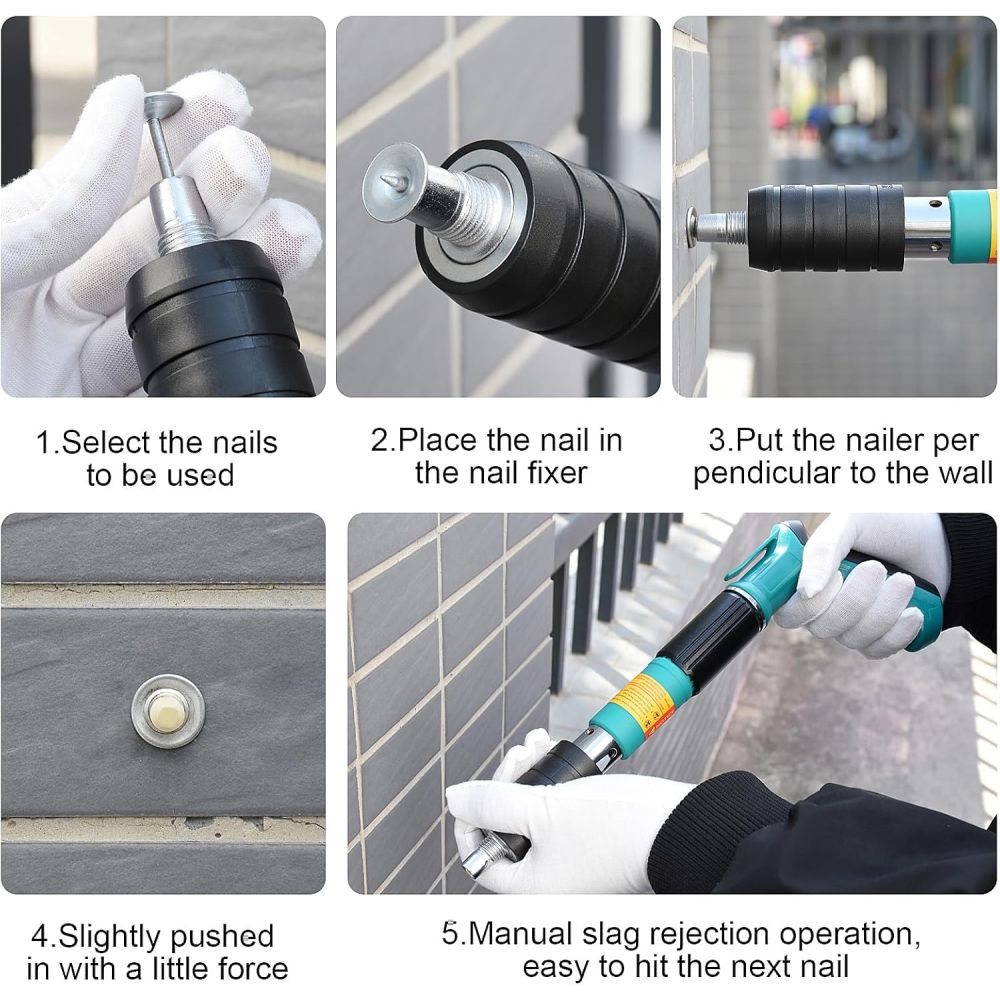 1.Select the nails to be used

2.Place the nail in the nail fixer

3.Put the nailer per pendicular to the wall

4.Slightly pushed in with a little force

5.Manual slag rejection operation, easy to hit the next nail