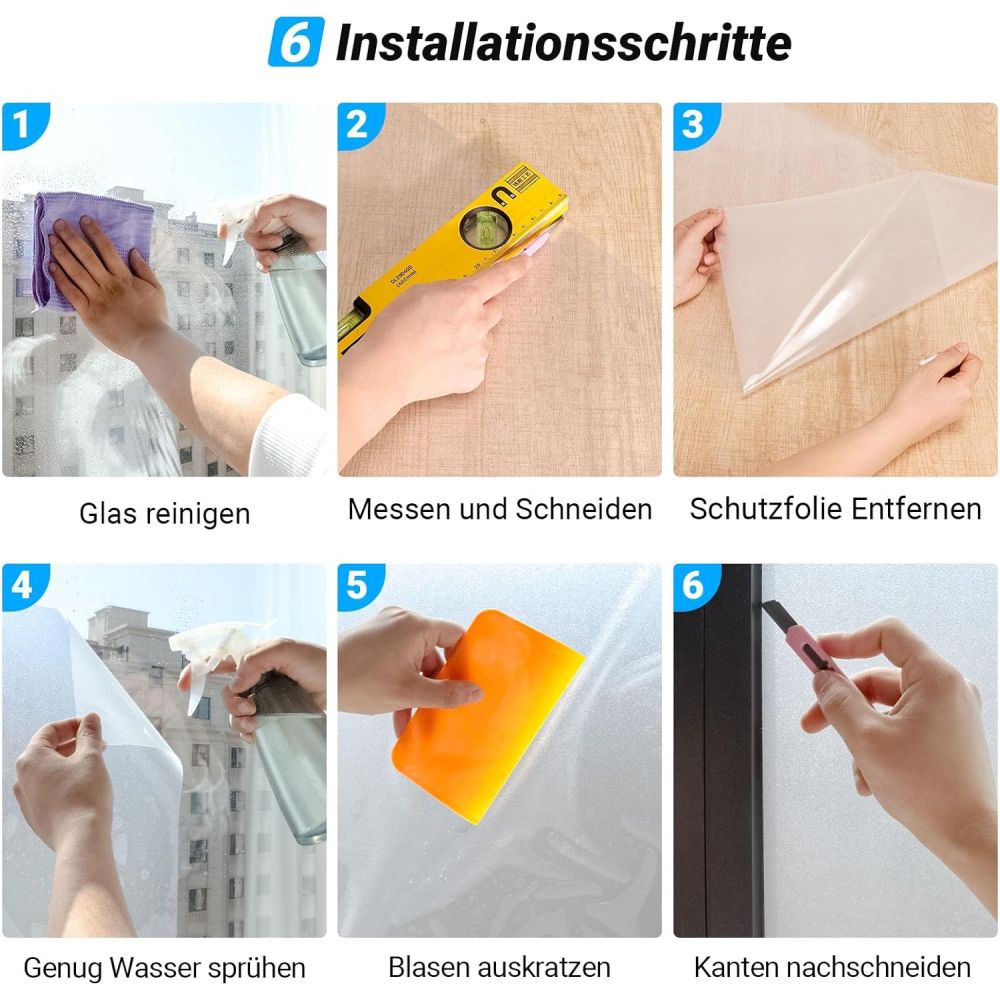 6 Installationsschritte

1

Glas reinigen

2

Messen und Schneiden

3

Schutzfolie Entfernen

4

Genug Wasser sprühen

5

Blasen auskratzen

6

Kanten nachschneiden