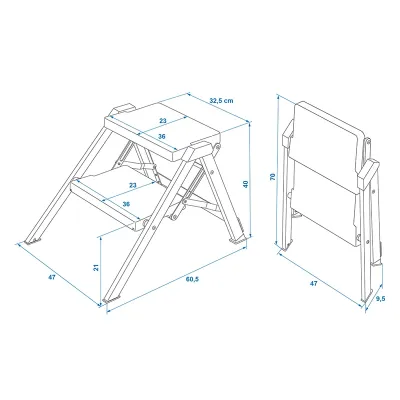 32,5 cm
23
36
40
23
36
21
47
60,5
70
47
9,5