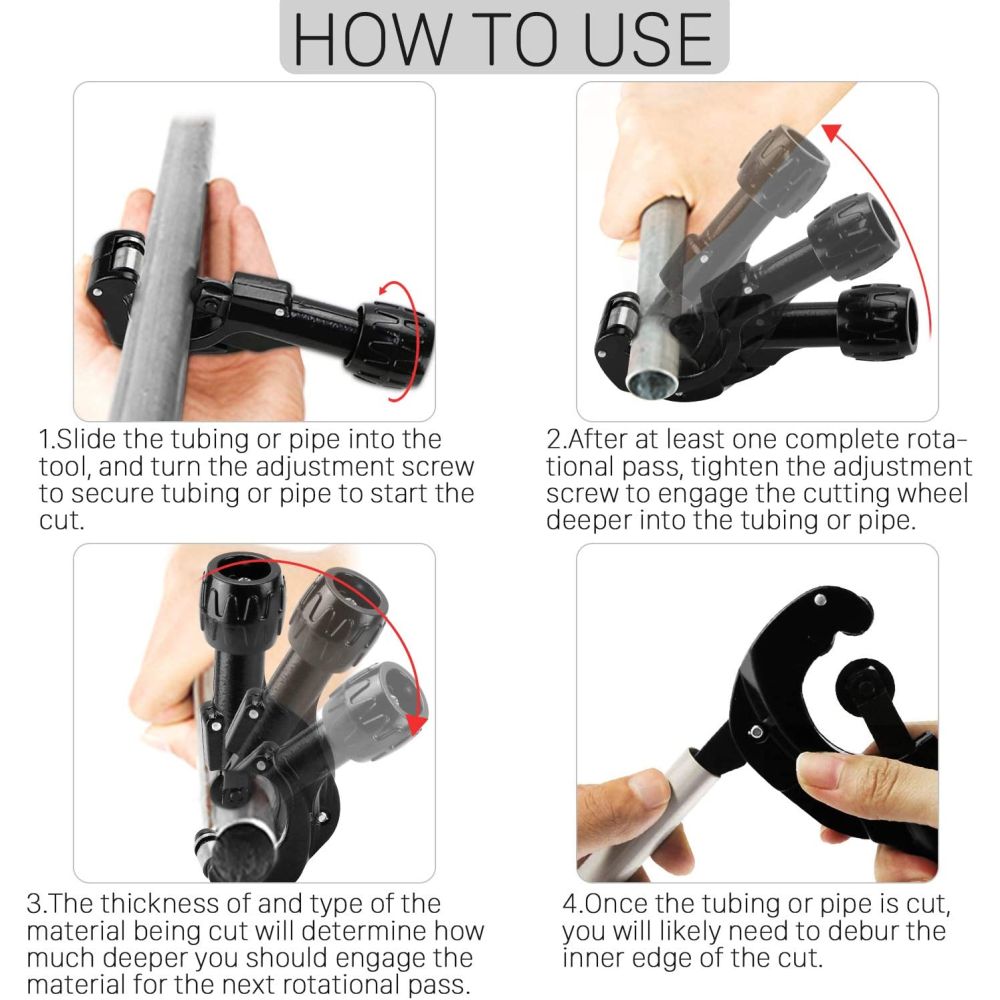 HOW TO USE

1.Slide the tubing or pipe into the tool, and turn the adjustment screw to secure tubing or pipe to start the cut.

2.After at least one complete rotational pass, tighten the adjustment screw to engage the cutting wheel deeper into the tubing or pipe.

3.The thickness of and type of the material being cut will determine how much deeper you should engage the material for the next rotational pass.

4.Once the tubing or pipe is cut, you will likely need to debur the inner edge of the cut.