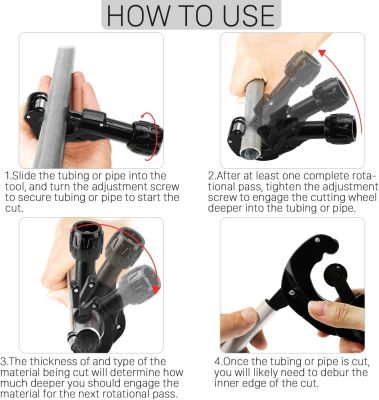 HOW TO USE

1.Slide the tubing or pipe into the tool, and turn the adjustment screw to secure tubing or pipe to start the cut.

2.After at least one complete rotational pass, tighten the adjustment screw to engage the cutting wheel deeper into the tubing or pipe.

3.The thickness of and type of the material being cut will determine how much deeper you should engage the material for the next rotational pass.

4.Once the tubing or pipe is cut, you will likely need to debur the inner edge of the cut.