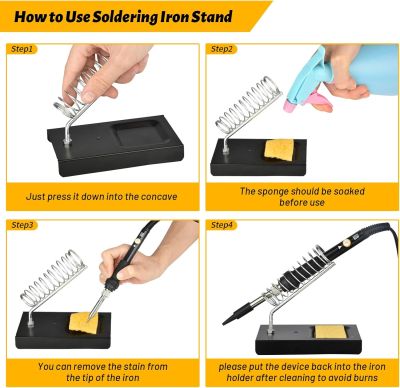 How to Use Soldering Iron Stand

Step1

Just press it down into the concave

Step2

The sponge should be soaked before use

Step3

You can remove the stain from the tip of the iron

Step4

please put the device back into the iron holder after cleaning to avoid burns