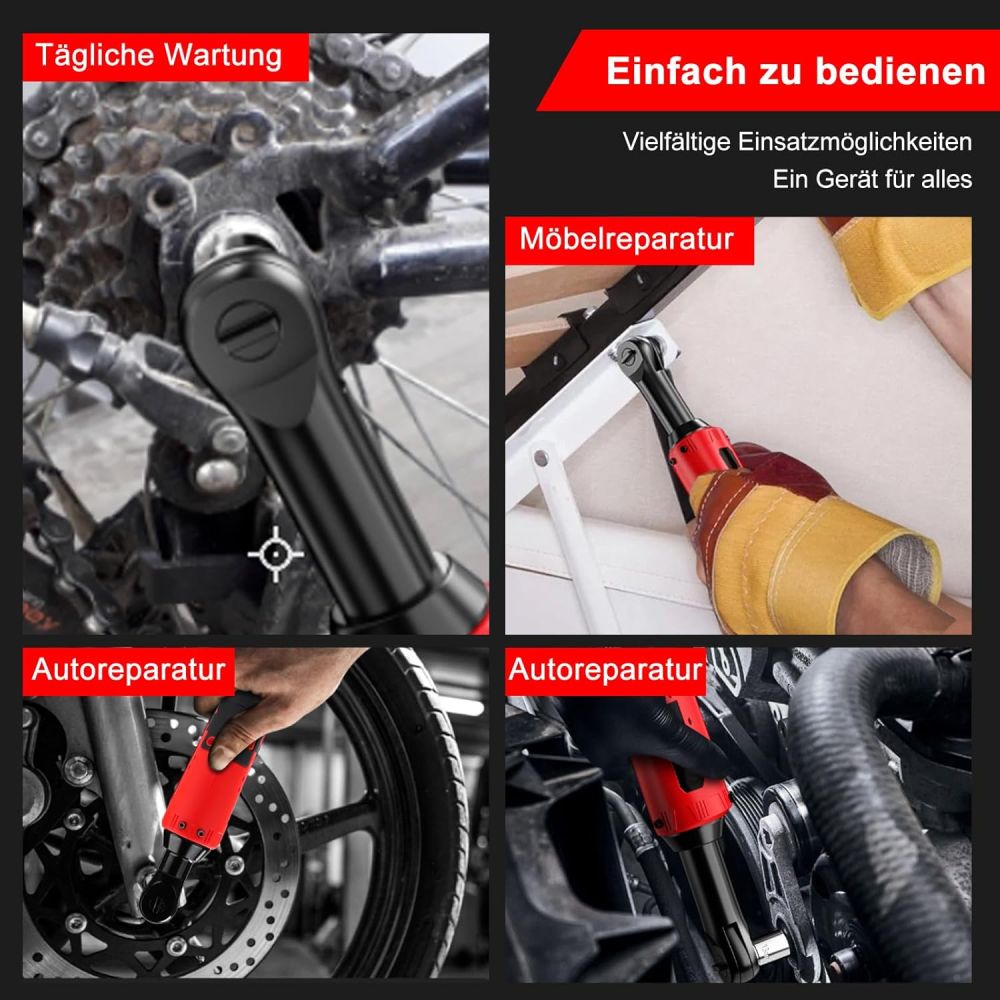 Tägliche Wartung

Einfach zu bedienen

Vielfältige Einsatzmöglichkeiten
Ein Gerät für alles

Möbelreparatur

Autoreparatur

Autoreparatur