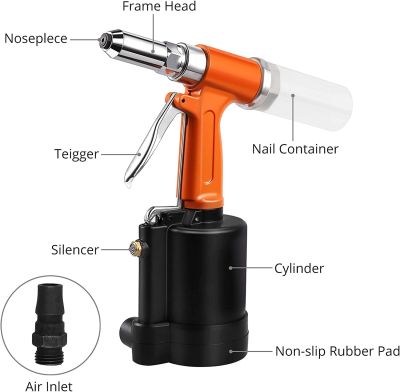 Frame Head

Noseplece

Nail Container

Teigger

Silencer

Cylinder

Non-slip Rubber Pad

Air Inlet