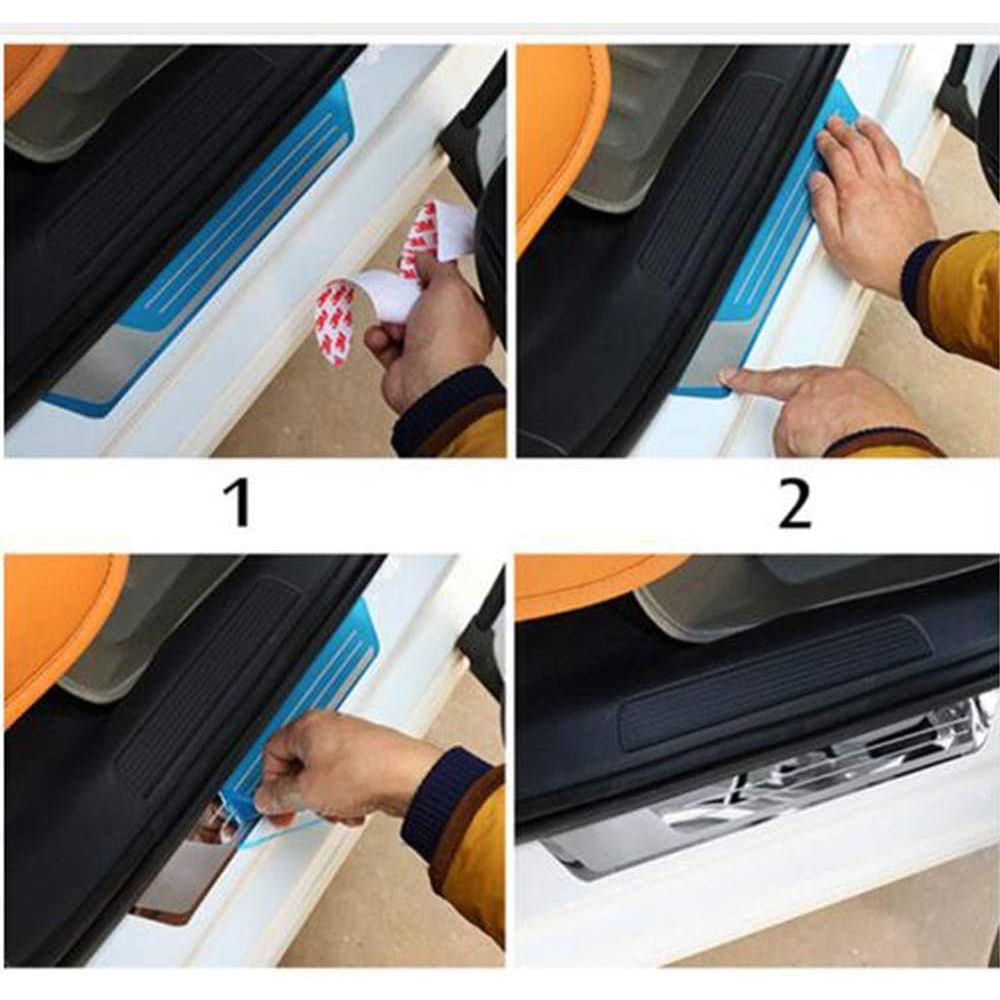 1

2