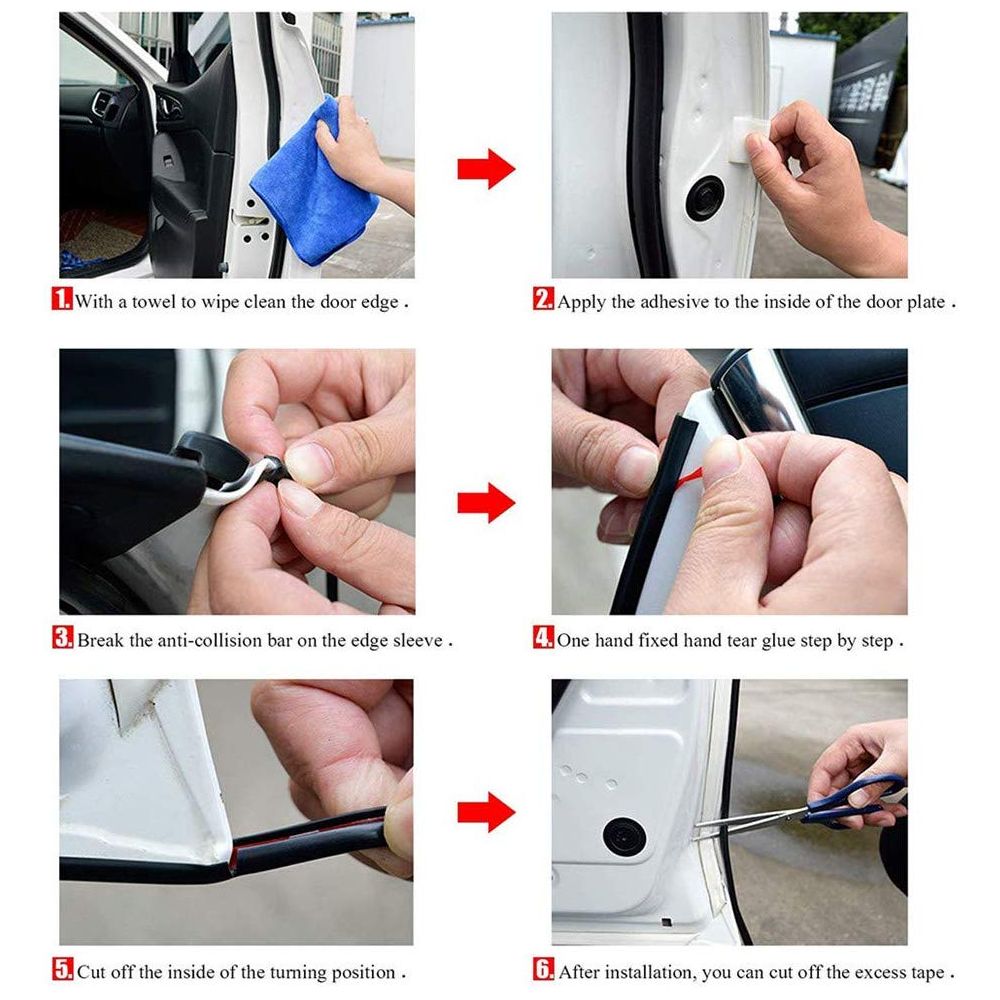 1. With a towel to wipe clean the door edge .

2. Apply the adhesive to the inside of the door plate .

3. Break the anti-collision bar on the edge sleeve .

4. One hand fixed hand tear glue step by step .

5. Cut off the inside of the turning position .

6. After installation, you can cut off the excess tape .