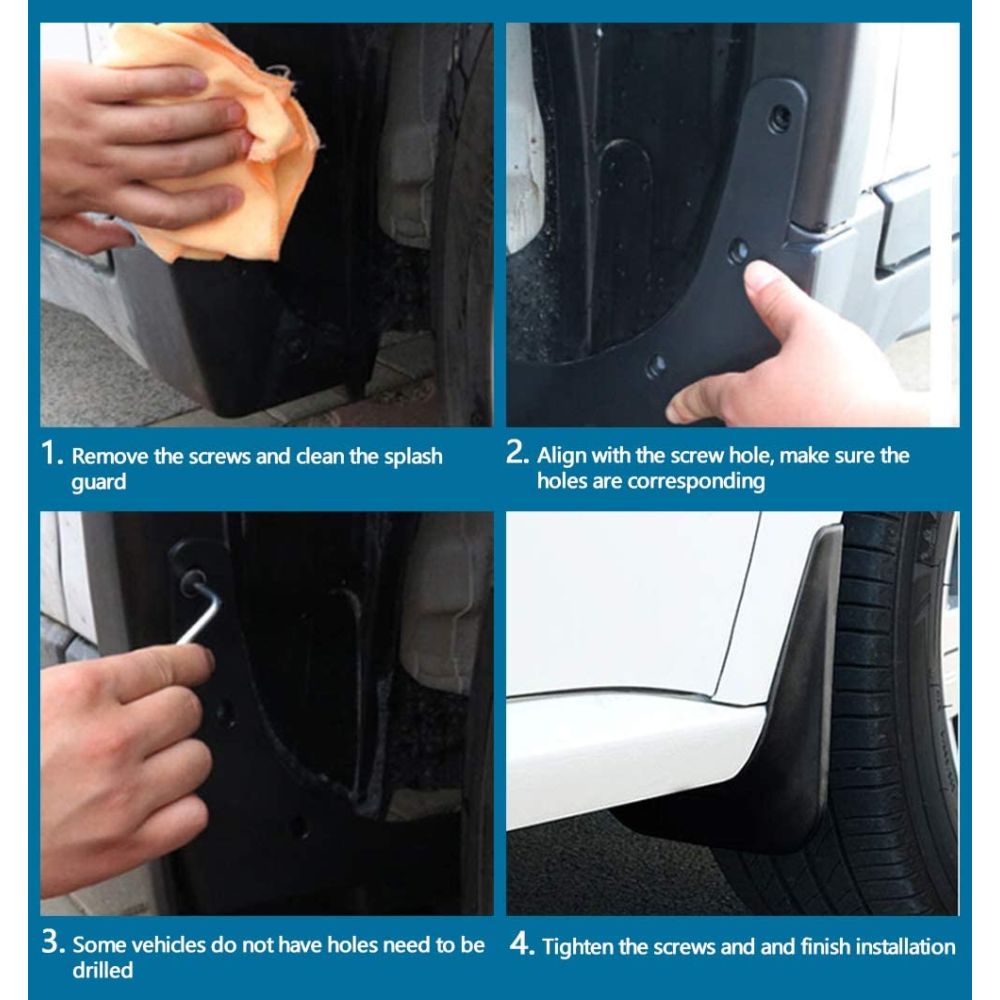 1. Remove the screws and clean the splash guard

2. Align with the screw hole, make sure the holes are corresponding

3. Some vehicles do not have holes need to be drilled

4. Tighten the screws and and finish installation