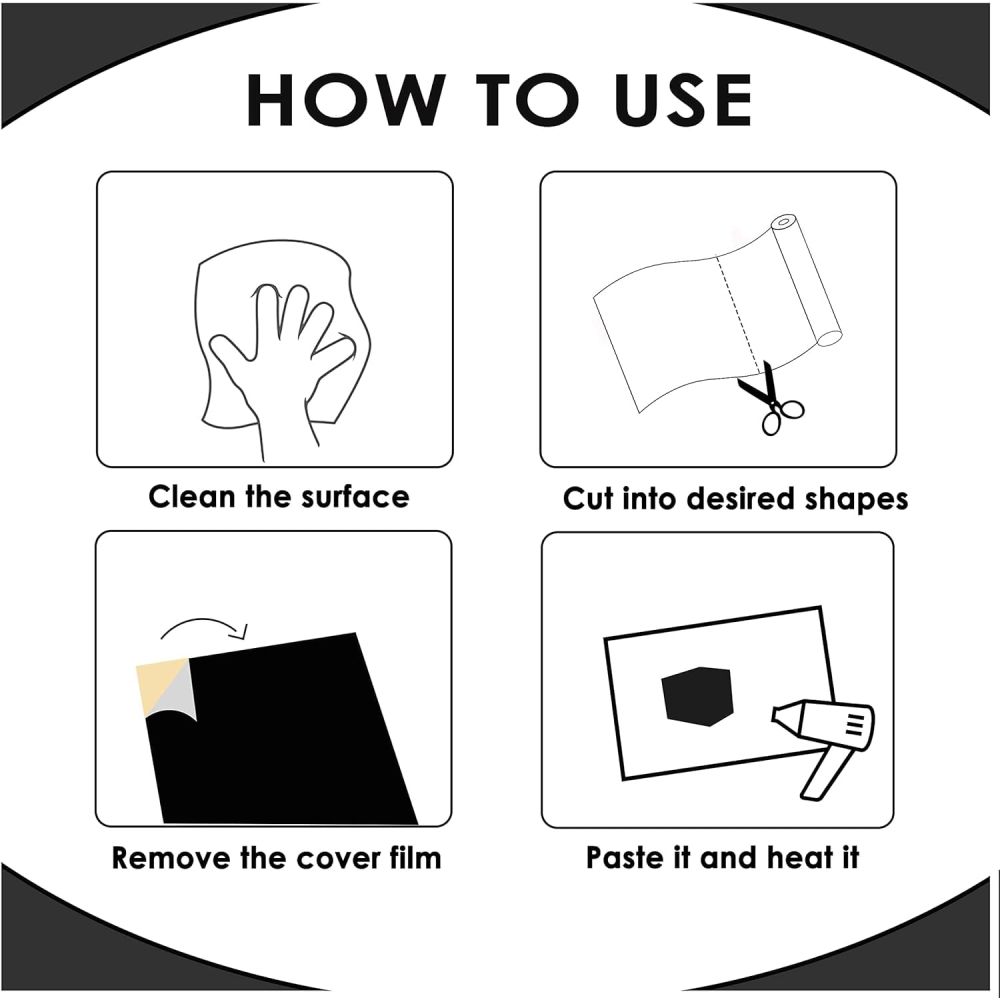 HOW TO USE

Clean the surface

Cut into desired shapes

Remove the cover film

Paste it and heat it