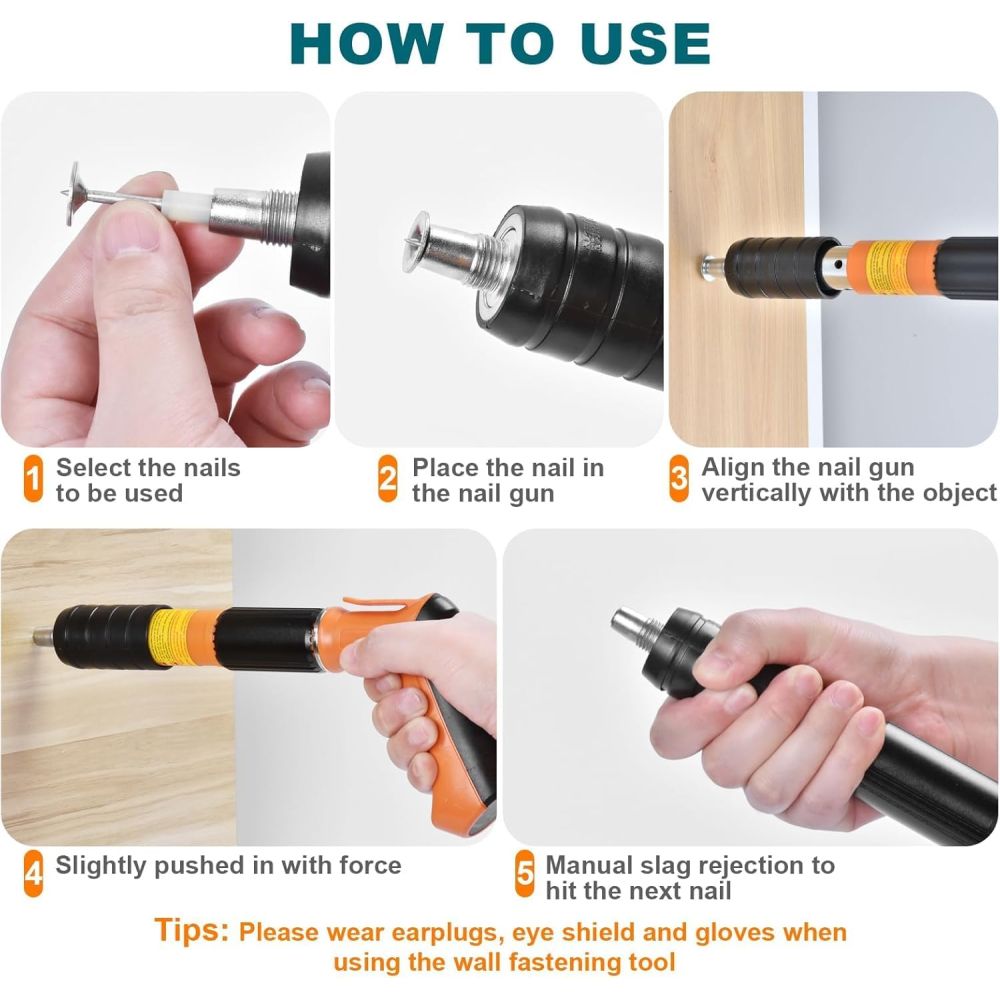 HOW TO USE

1 Select the nails to be used

2 Place the nail in the nail gun

3 Align the nail gun vertically with the object

4 Slightly pushed in with force

5 Manual slag rejection to hit the next nail

Tips: Please wear earplugs, eye shield and gloves when using the wall fastening tool