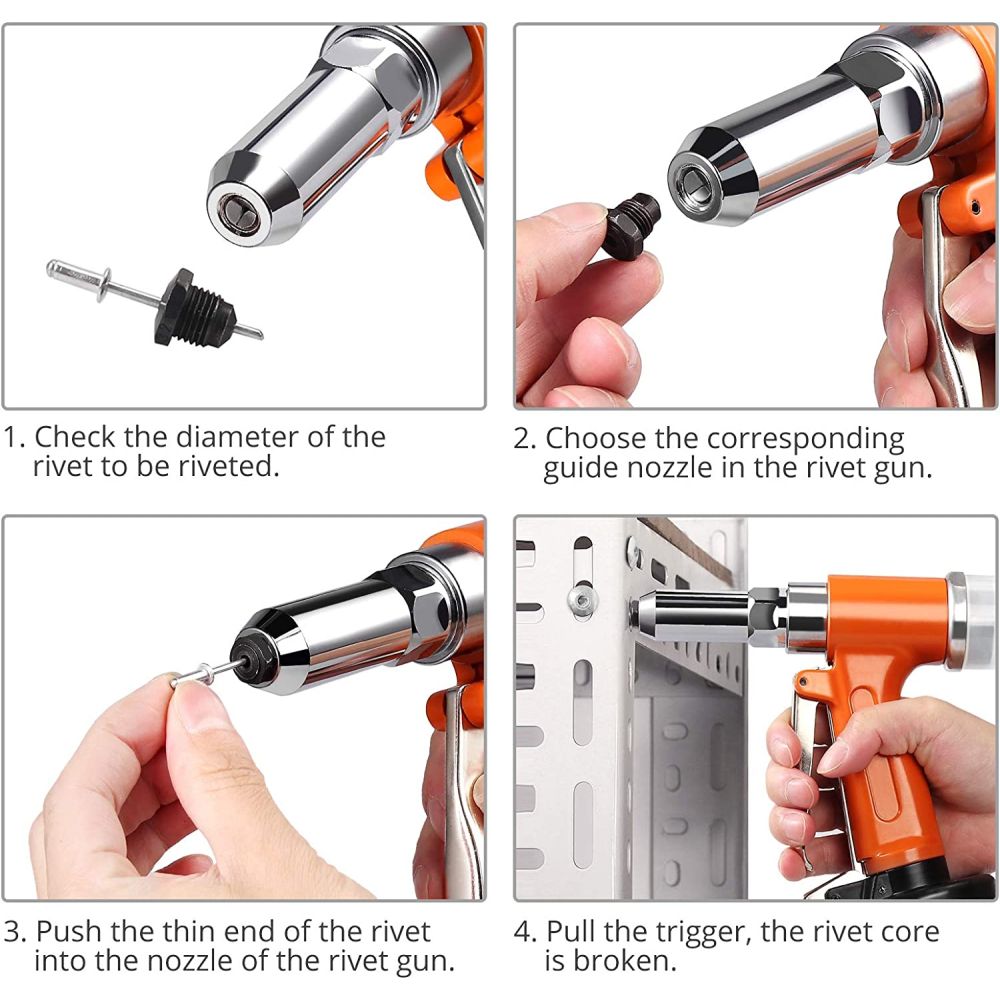 1. Check the diameter of the rivet to be riveted.

2. Choose the corresponding guide nozzle in the rivet gun.

3. Push the thin end of the rivet into the nozzle of the rivet gun.

4. Pull the trigger, the rivet core is broken.