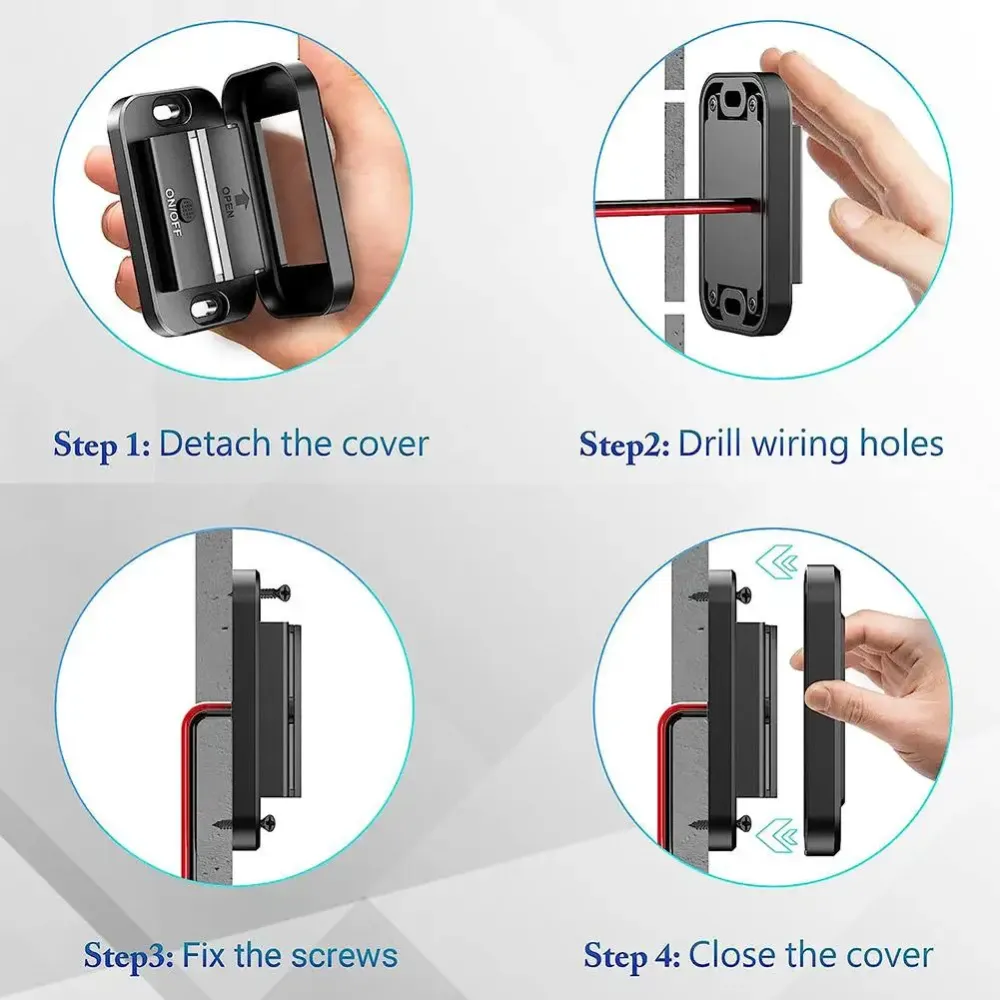 ON/OFF
OPEN

Step 1: Detach the cover

Step2: Drill wiring holes

Step3: Fix the screws

Step 4: Close the cover