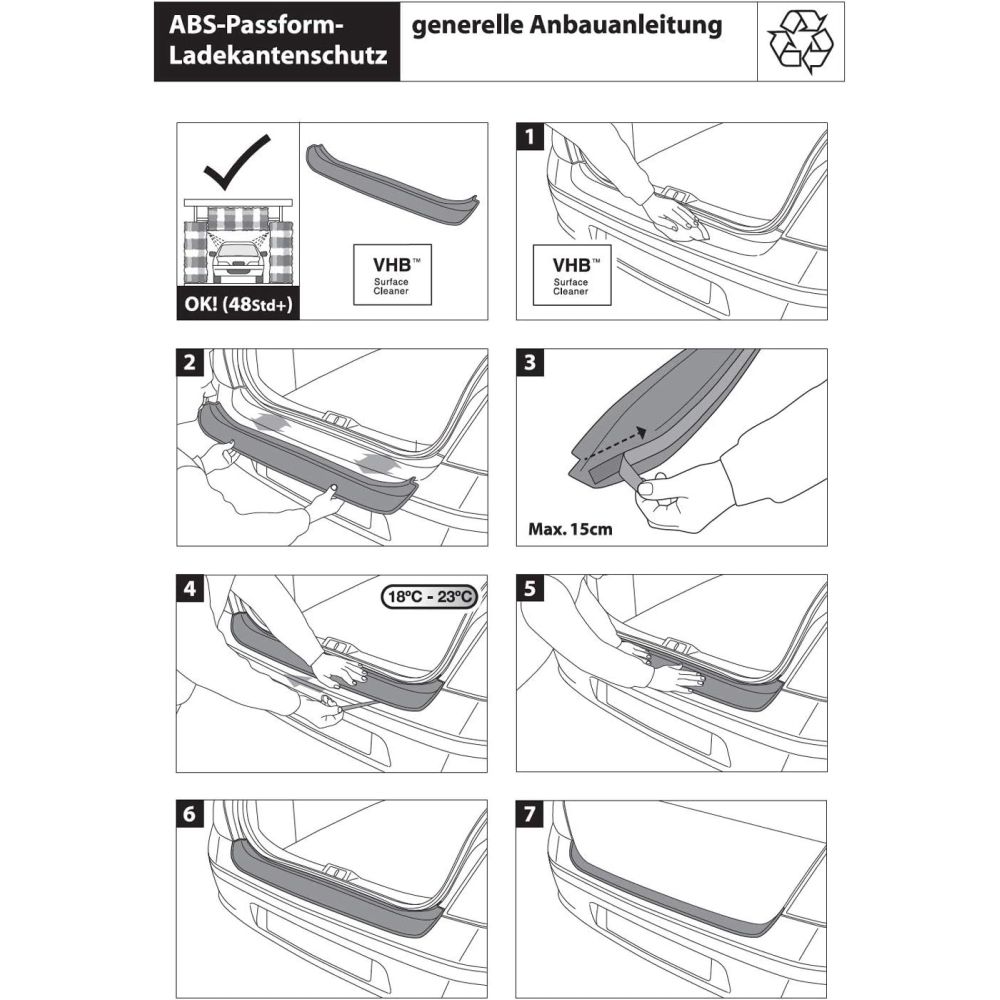 ABS-Passform-Ladekantenschutz

generelle Anbauanleitung

OK! (48Std+)

VHB™
Surface Cleaner

1

VHB™
Surface Cleaner

2

3

Max. 15cm

4

18°C - 23°C

5

6

7