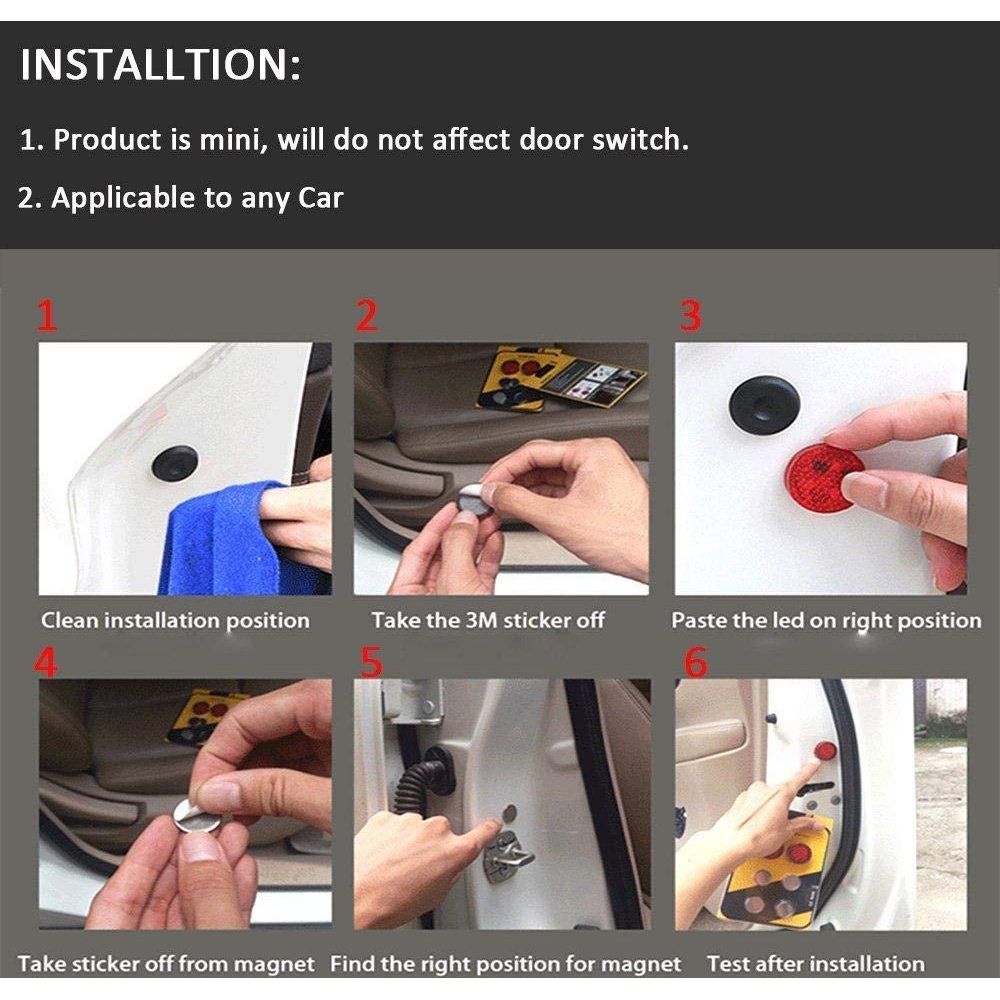 INSTALLTION:

1. Product is mini, will do not affect door switch.

2. Applicable to any Car

1

Clean installation position

2

Take the 3M sticker off

3

Paste the led on right position

4

Take sticker off from magnet

5

Find the right position for magnet

6

Test after installation