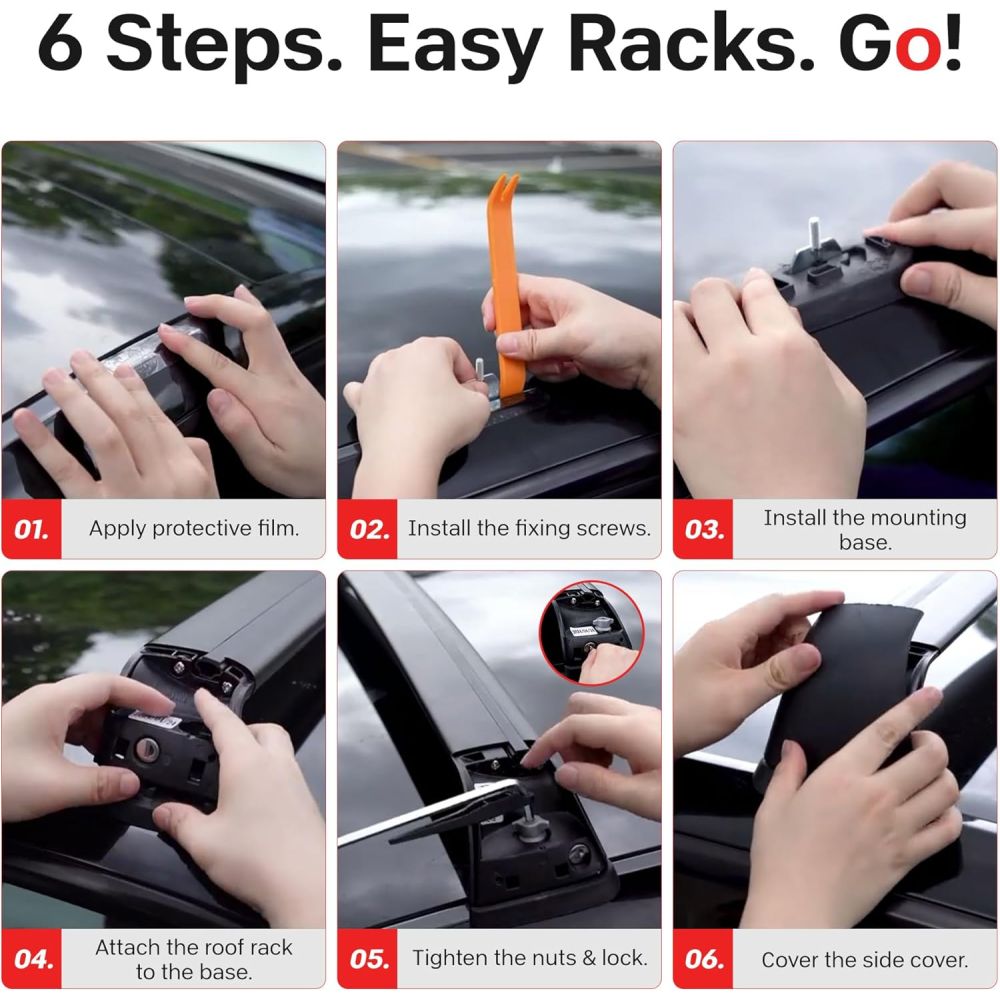 6 Steps. Easy Racks. Go!

01. Apply protective film.

02. Install the fixing screws.

03. Install the mounting base.

04. Attach the roof rack to the base.

05. Tighten the nuts & lock.

06. Cover the side cover.