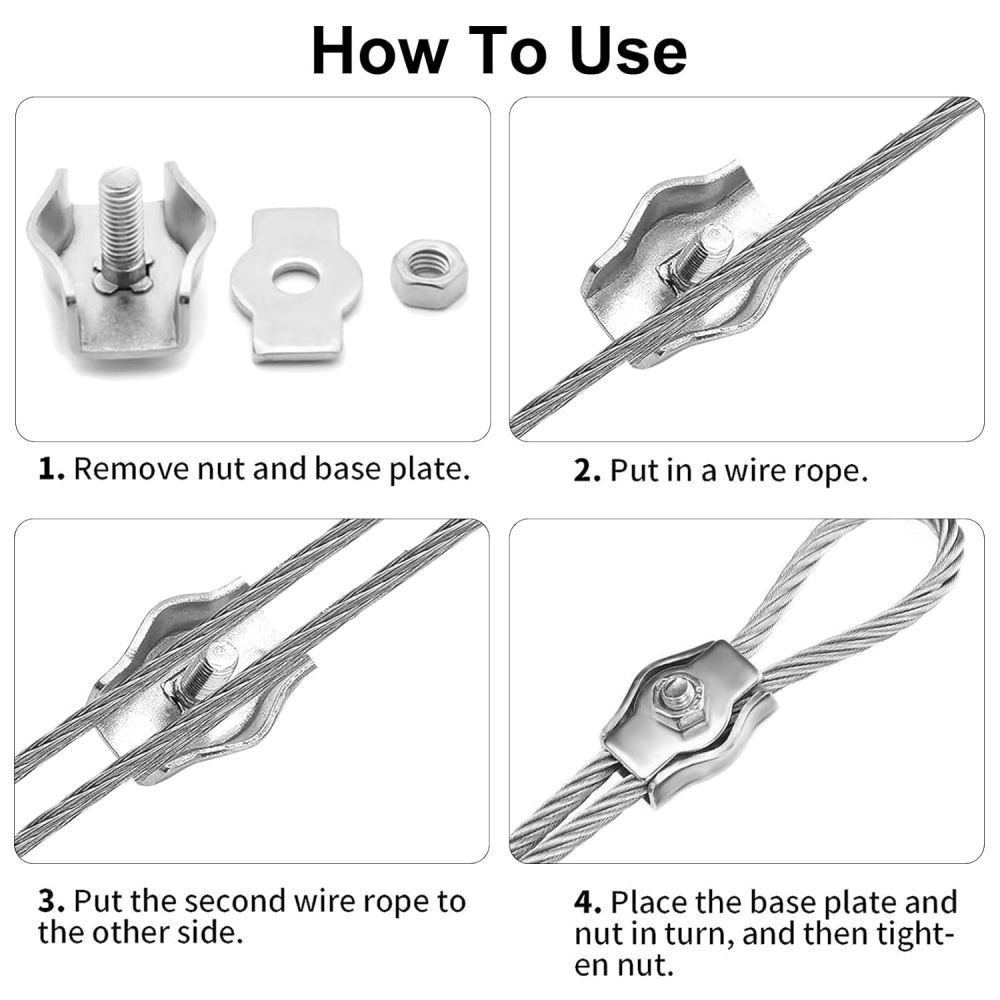 How To Use

1. Remove nut and base plate.

2. Put in a wire rope.

3. Put the second wire rope to the other side.

4. Place the base plate and nut in turn, and then tighten nut.