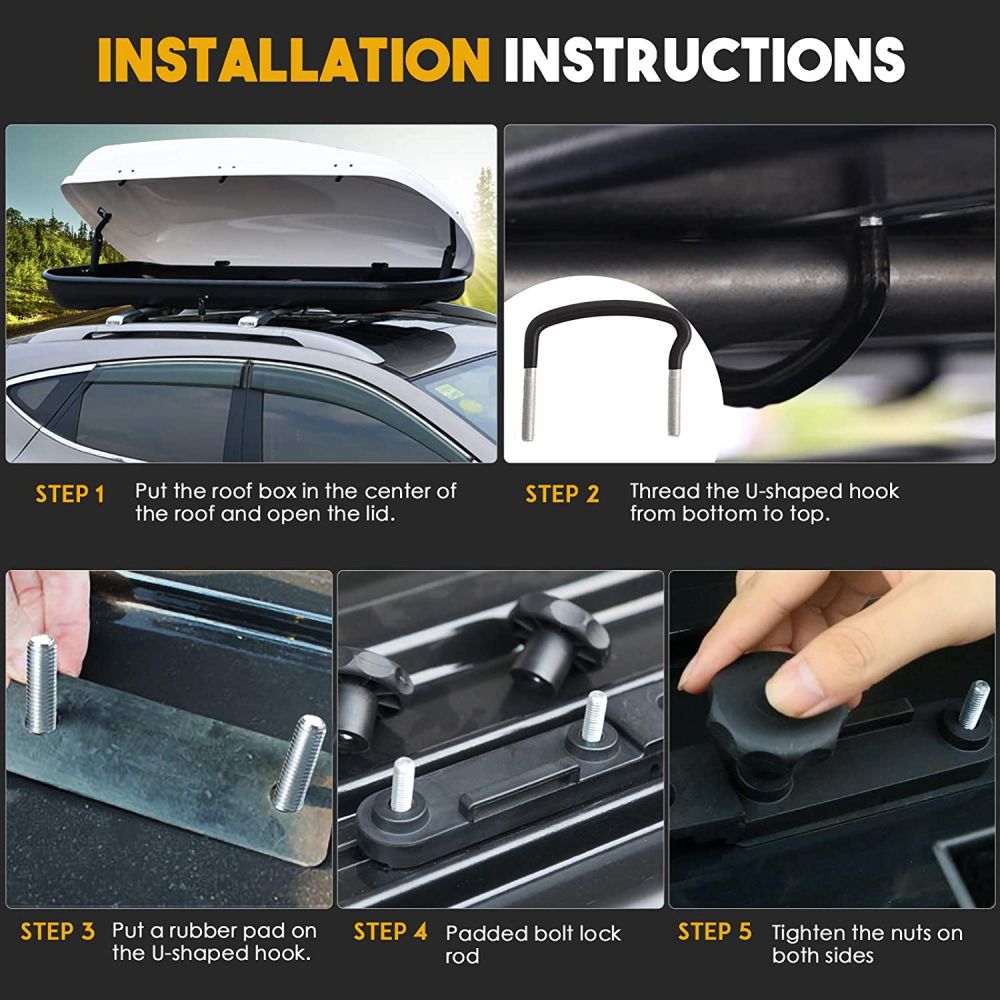 INSTALLATION INSTRUCTIONS

STEP 1 Put the roof box in the center of the roof and open the lid.

STEP 2 Thread the U-shaped hook from bottom to top.

STEP 3 Put a rubber pad on the U-shaped hook.

STEP 4 Padded bolt lock rod

STEP 5 Tighten the nuts on both sides