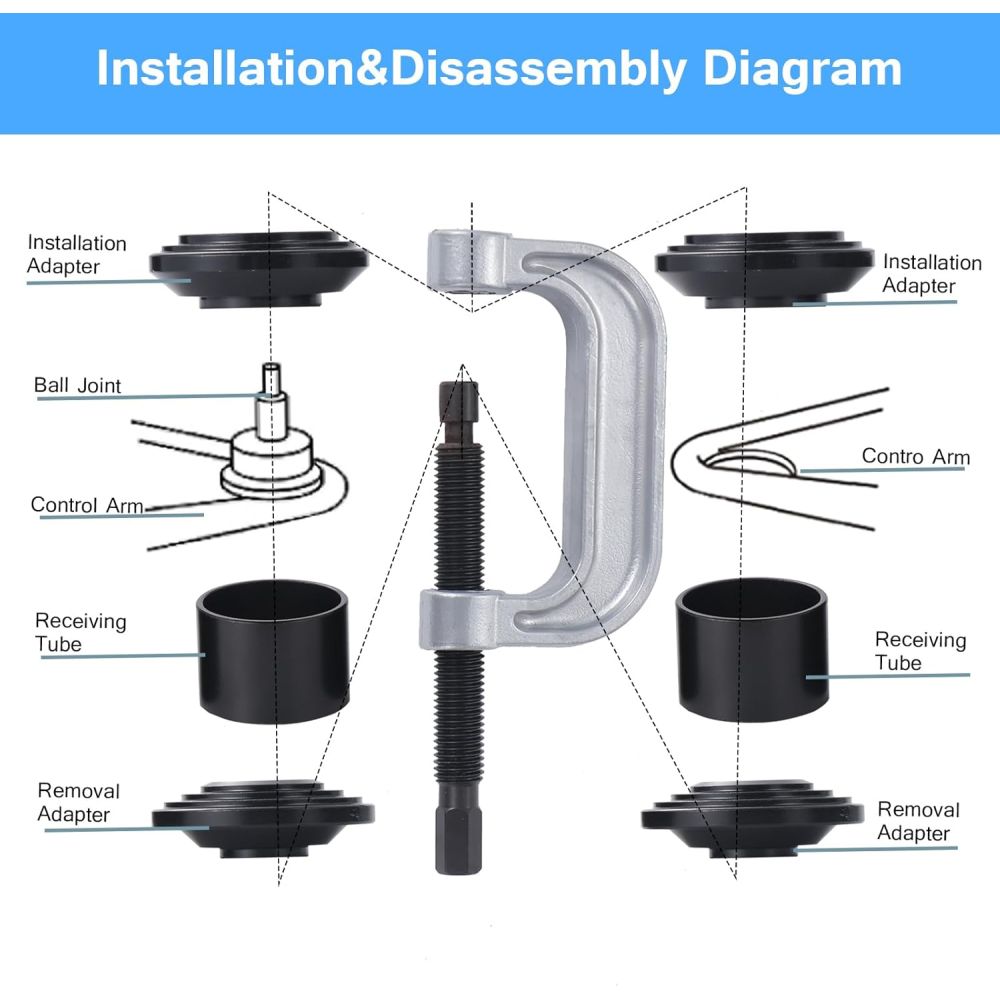 Installation&Disassembly Diagram

Installation Adapter

Ball Joint

Control Arm

Receiving Tube

Removal Adapter

Installation Adapter

Contro Arm

Receiving Tube

Removal Adapter