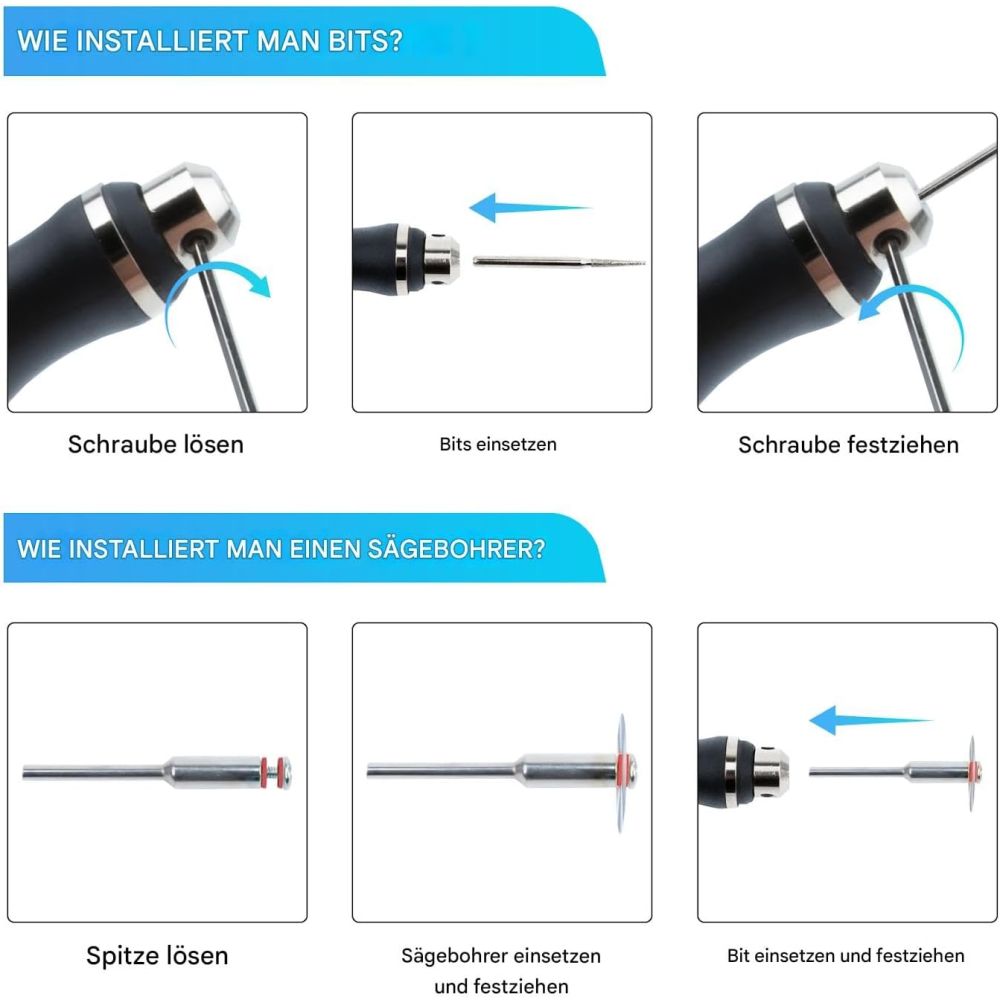 WIE INSTALLIERT MAN BITS?

Schraube lösen

Bits einsetzen

Schraube festziehen

WIE INSTALLIERT MAN EINEN SÄGEBOHRER?

Spitze lösen

Sägebohrer einsetzen und festziehen

Bit einsetzen und festziehen