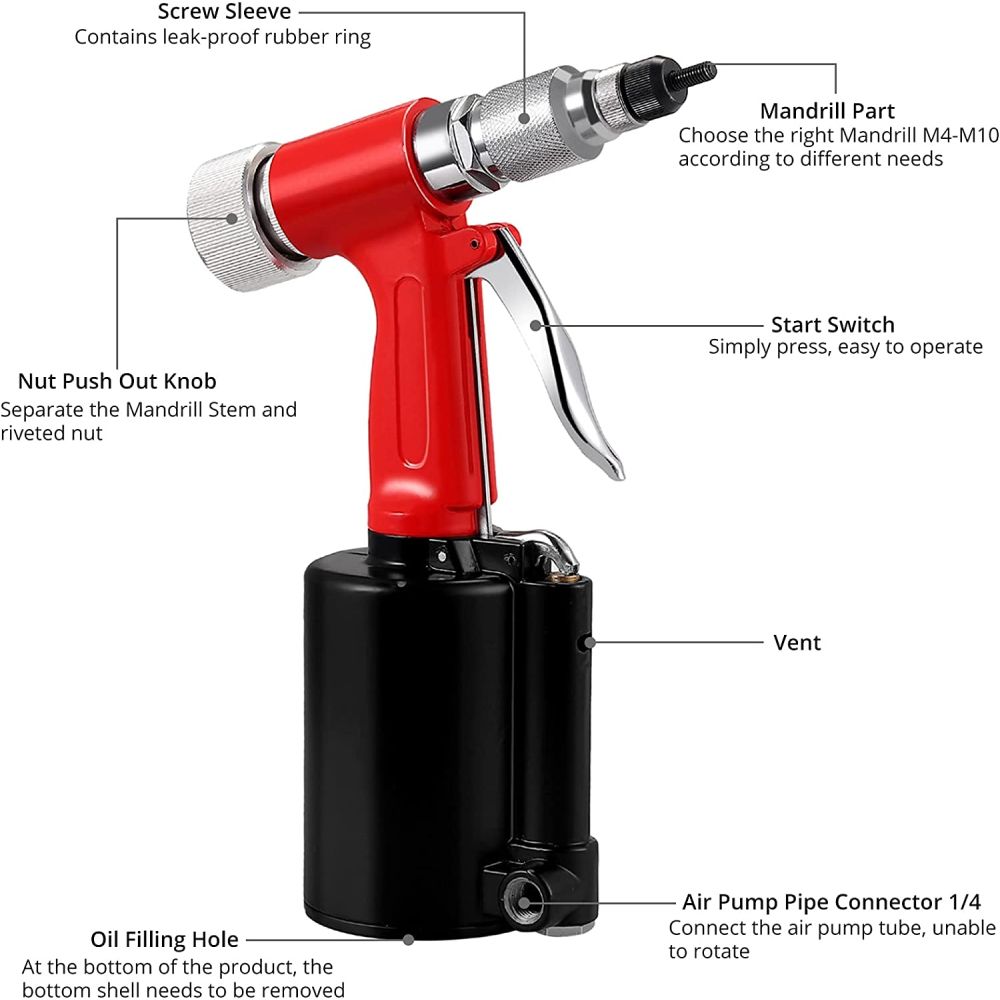 Screw Sleeve
Contains leak-proof rubber ring

Mandrill Part
Choose the right Mandrill M4-M10 according to different needs

Start Switch
Simply press, easy to operate

Nut Push Out Knob
Separate the Mandrill Stem and riveted nut

Vent

Air Pump Pipe Connector 1/4
Connect the air pump tube, unable to rotate

Oil Filling Hole
At the bottom of the product, the bottom shell needs to be removed