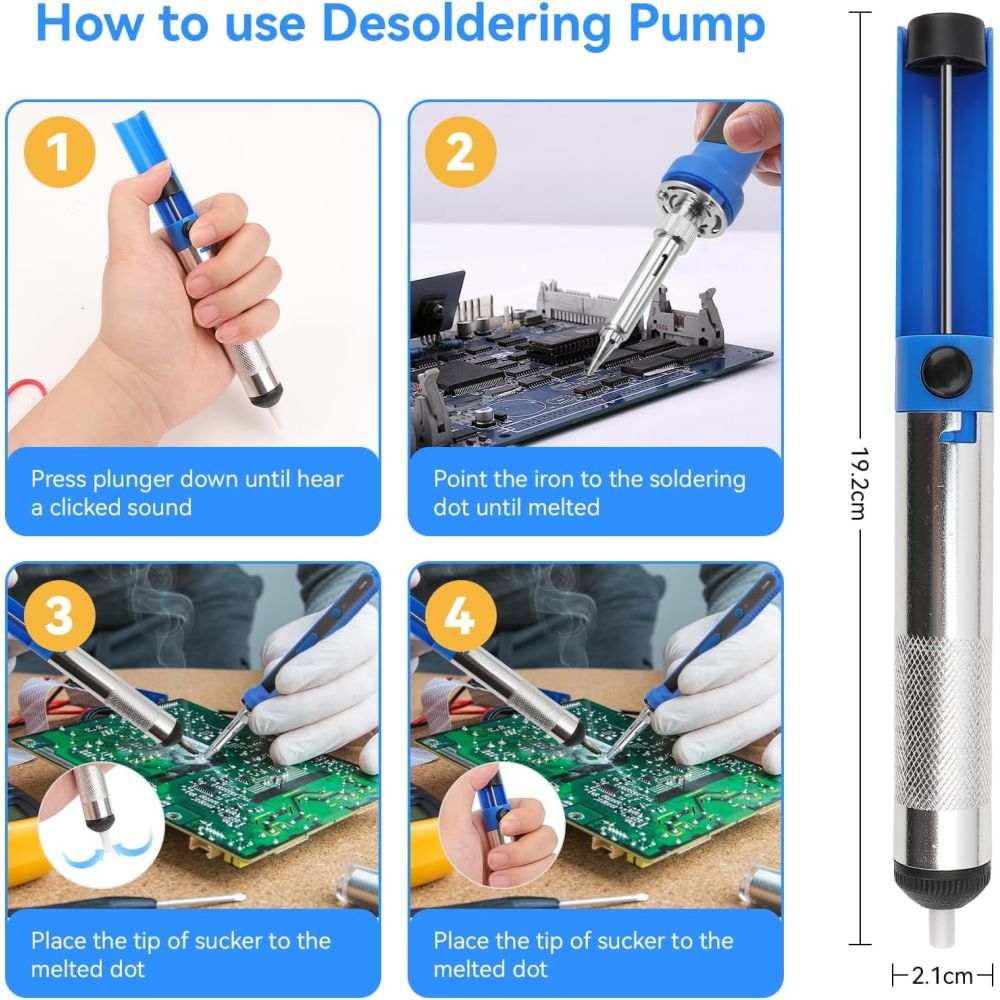 How to use Desoldering Pump

1

Press plunger down until hear a clicked sound

2

Point the iron to the soldering dot until melted

3

Place the tip of sucker to the melted dot

4

Place the tip of sucker to the melted dot

19.2cm

2.1cm