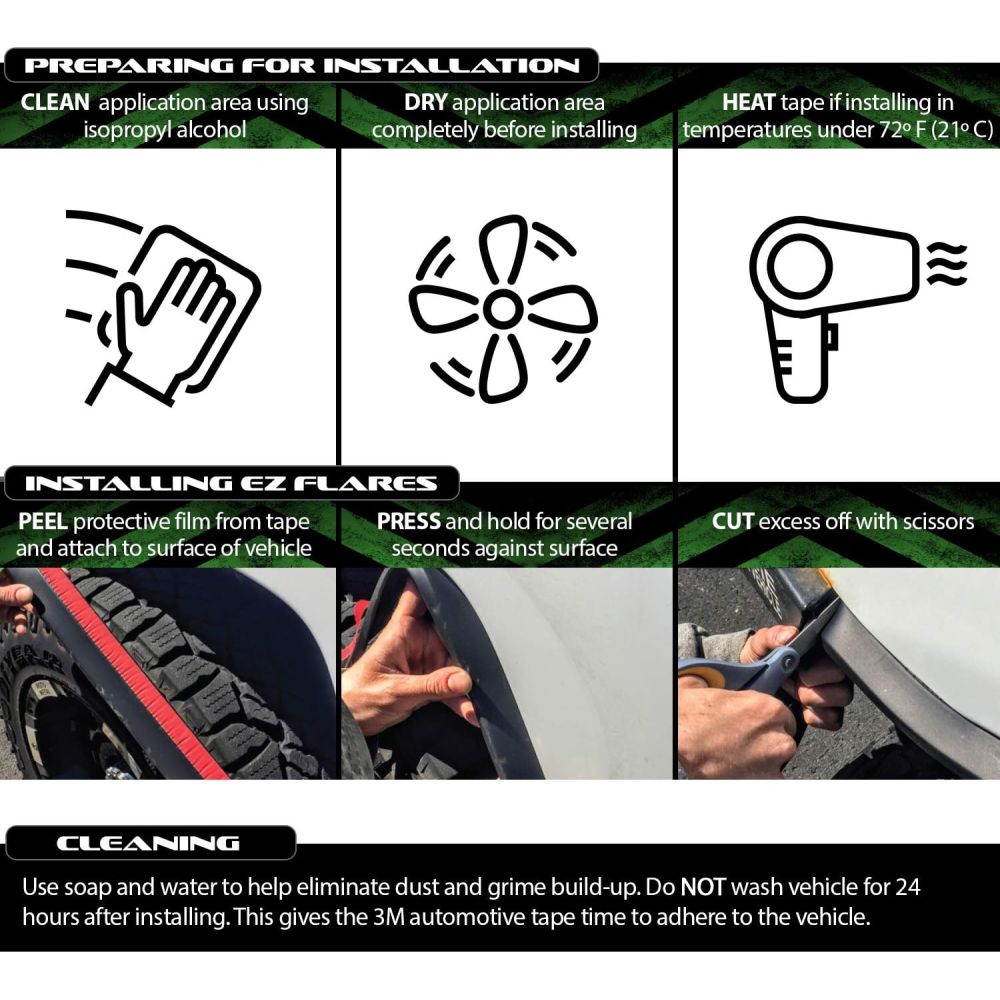 PREPARING FOR INSTALLATION

CLEAN application area using isopropyl alcohol

DRY application area completely before installing

HEAT tape if installing in temperatures under 72º F (21º C)

INSTALLING EZ FLARES

PEEL protective film from tape and attach to surface of vehicle

PRESS and hold for several seconds against surface

CUT excess off with scissors

CLEANING

Use soap and water to help eliminate dust and grime build-up. Do NOT wash vehicle for 24 hours after installing. This gives the 3M automotive tape time to adhere to the vehicle.