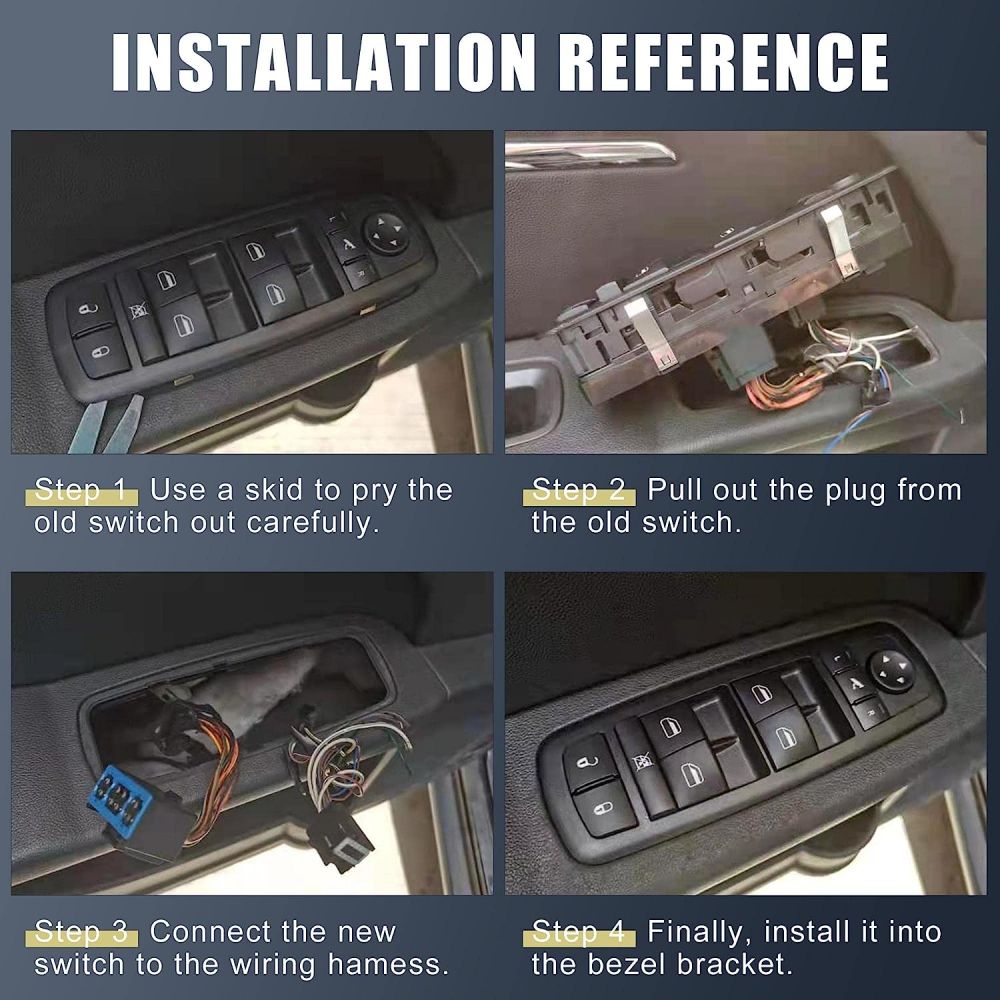 INSTALLATION REFERENCE

Step 1 Use a skid to pry the old switch out carefully.

Step 2 Pull out the plug from the old switch.

Step 3 Connect the new switch to the wiring hamess.

Step 4 Finally, install it into the bezel bracket.