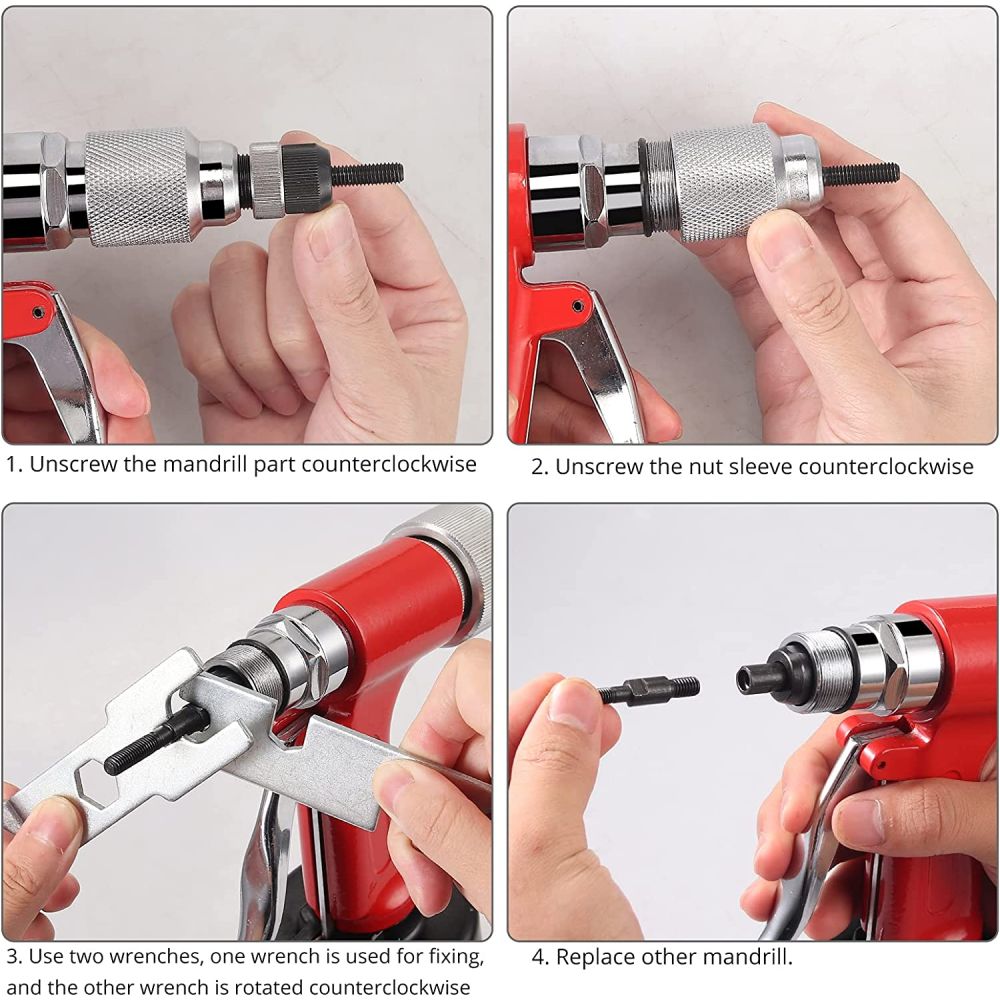 1. Unscrew the mandrill part counterclockwise

2. Unscrew the nut sleeve counterclockwise

3. Use two wrenches, one wrench is used for fixing, and the other wrench is rotated counterclockwise

4. Replace other mandrill.