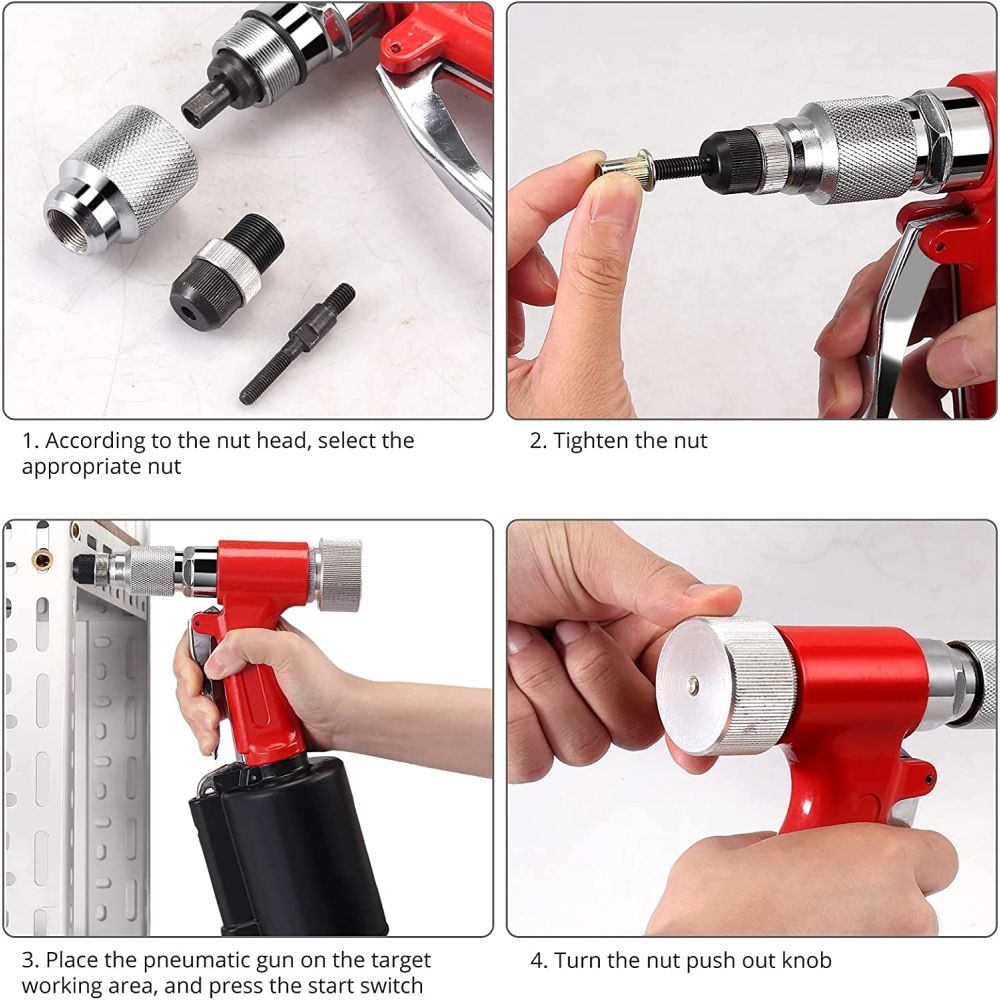 1. According to the nut head, select the appropriate nut

2. Tighten the nut

3. Place the pneumatic gun on the target working area, and press the start switch

4. Turn the nut push out knob