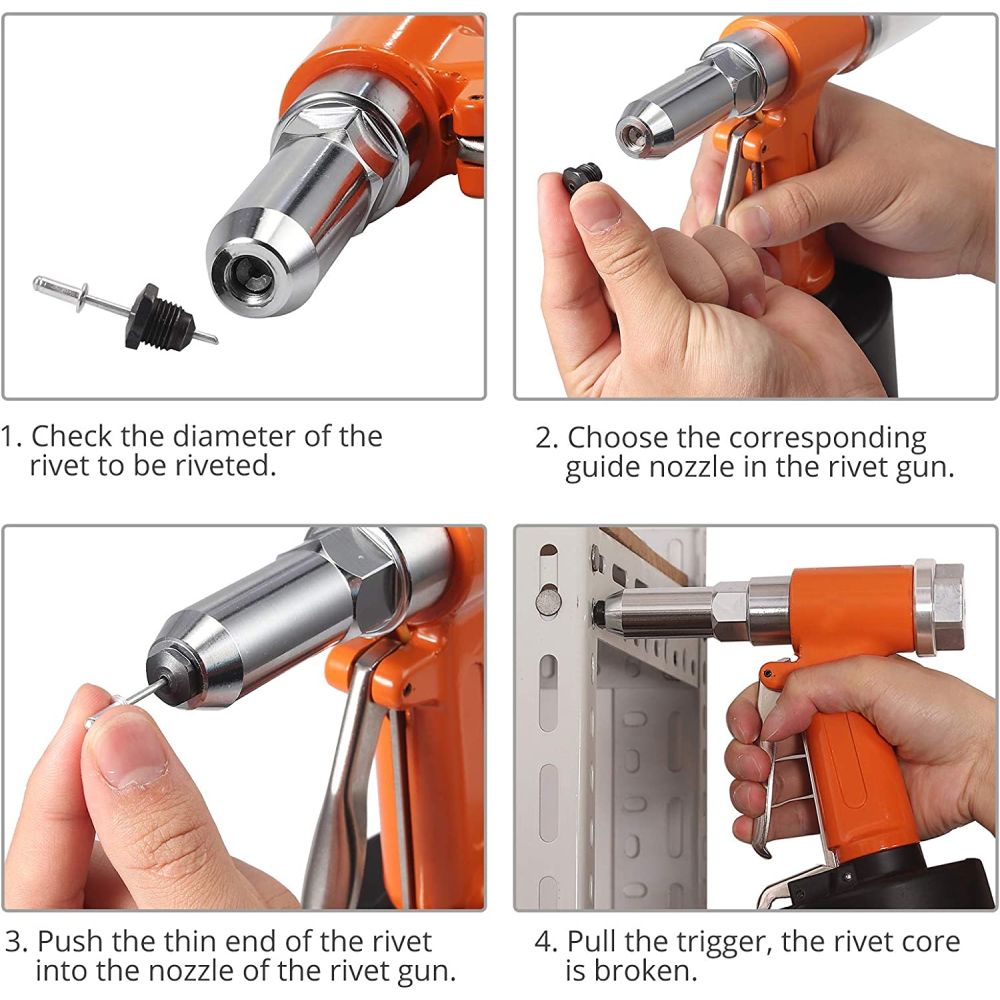 1. Check the diameter of the rivet to be riveted.

2. Choose the corresponding guide nozzle in the rivet gun.

3. Push the thin end of the rivet into the nozzle of the rivet gun.

4. Pull the trigger, the rivet core is broken.