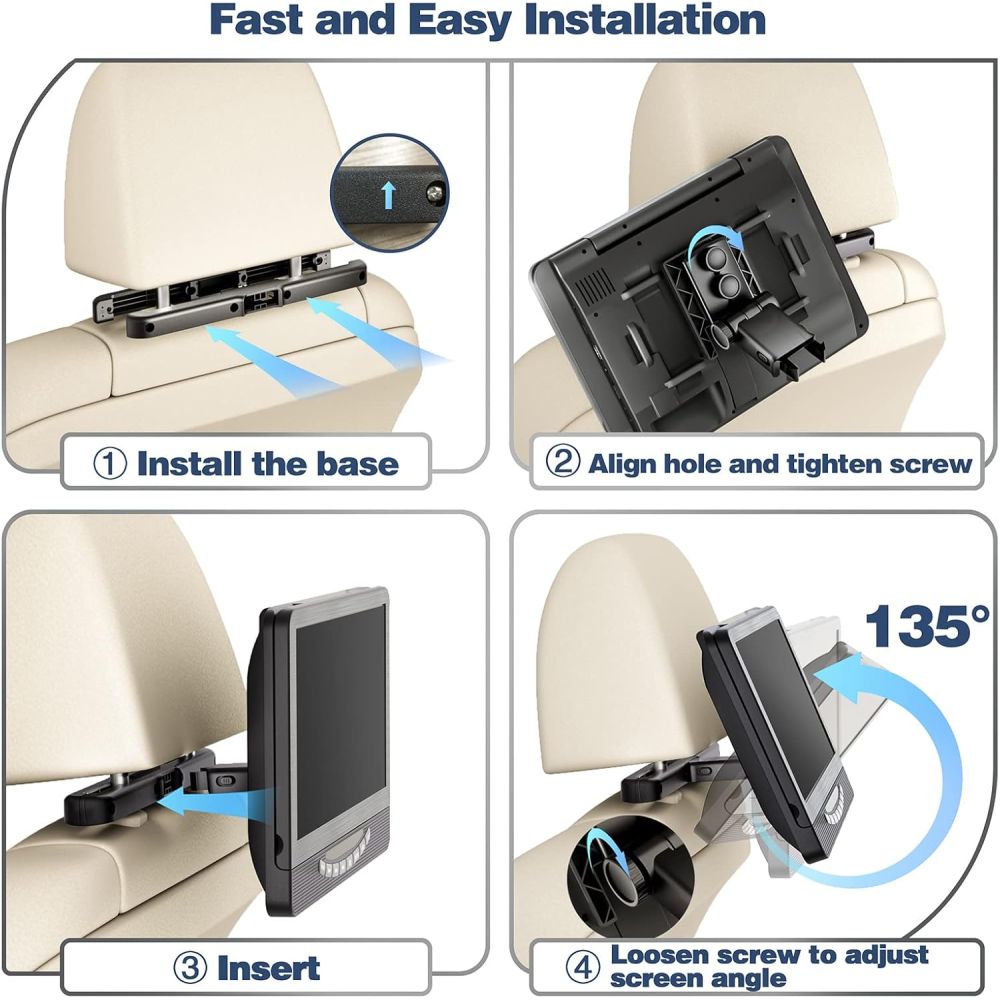 Fast and Easy Installation

① Install the base

② Align hole and tighten screw

③ Insert

135°

④ Loosen screw to adjust screen angle