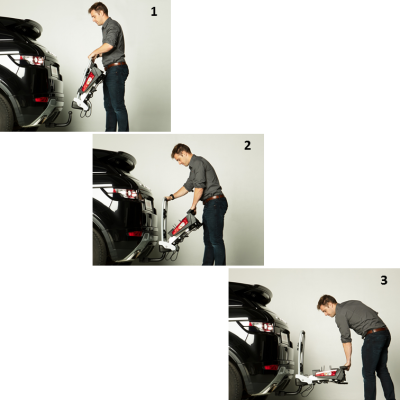 1

2

3