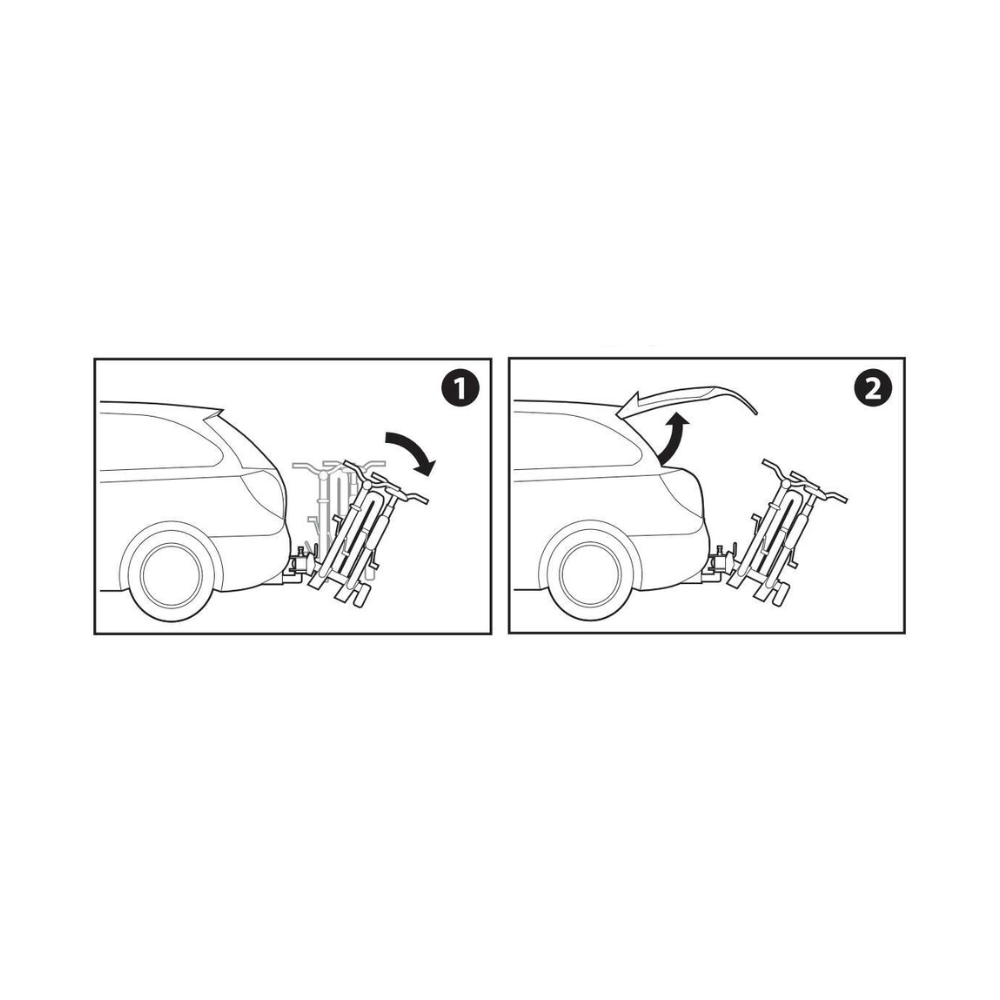 1

2