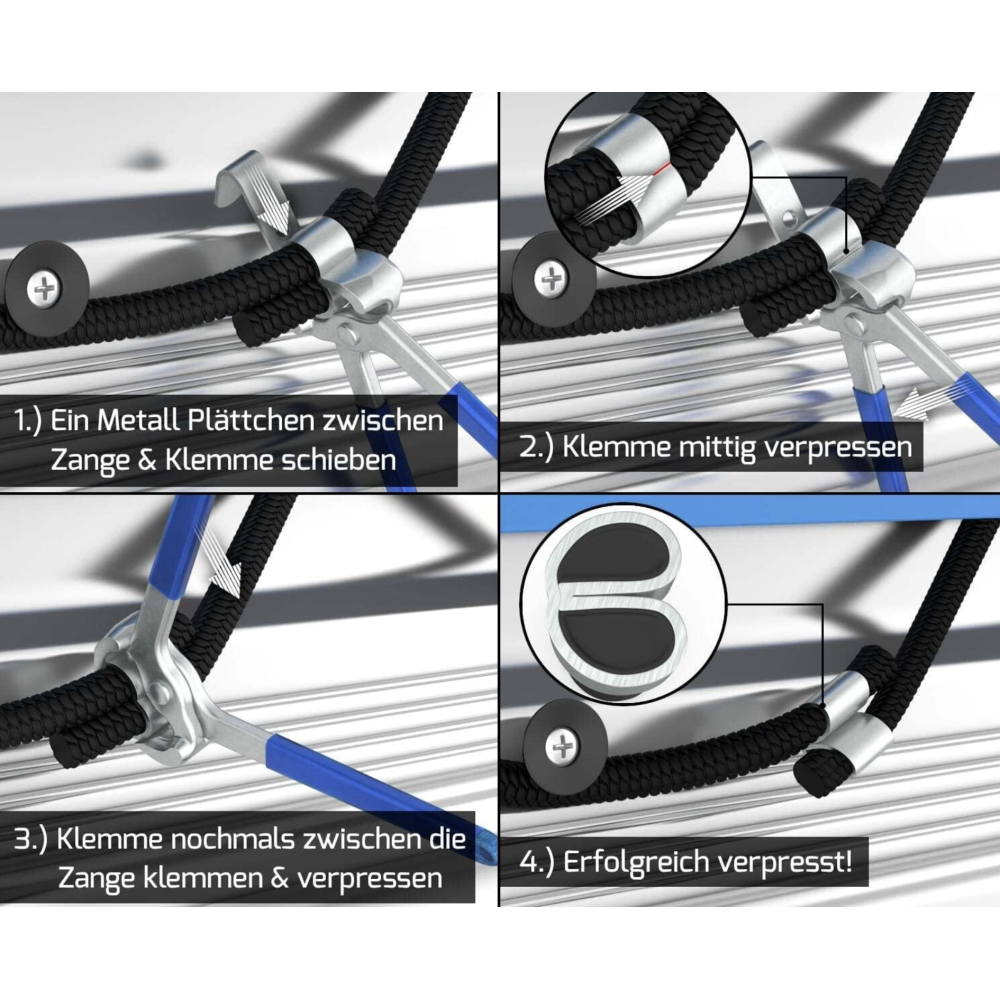 1.) Ein Metall Plättchen zwischen Zange & Klemme schieben

2.) Klemme mittig verpressen

3.) Klemme nochmals zwischen die Zange klemmen & verpressen

4.) Erfolgreich verpresst!