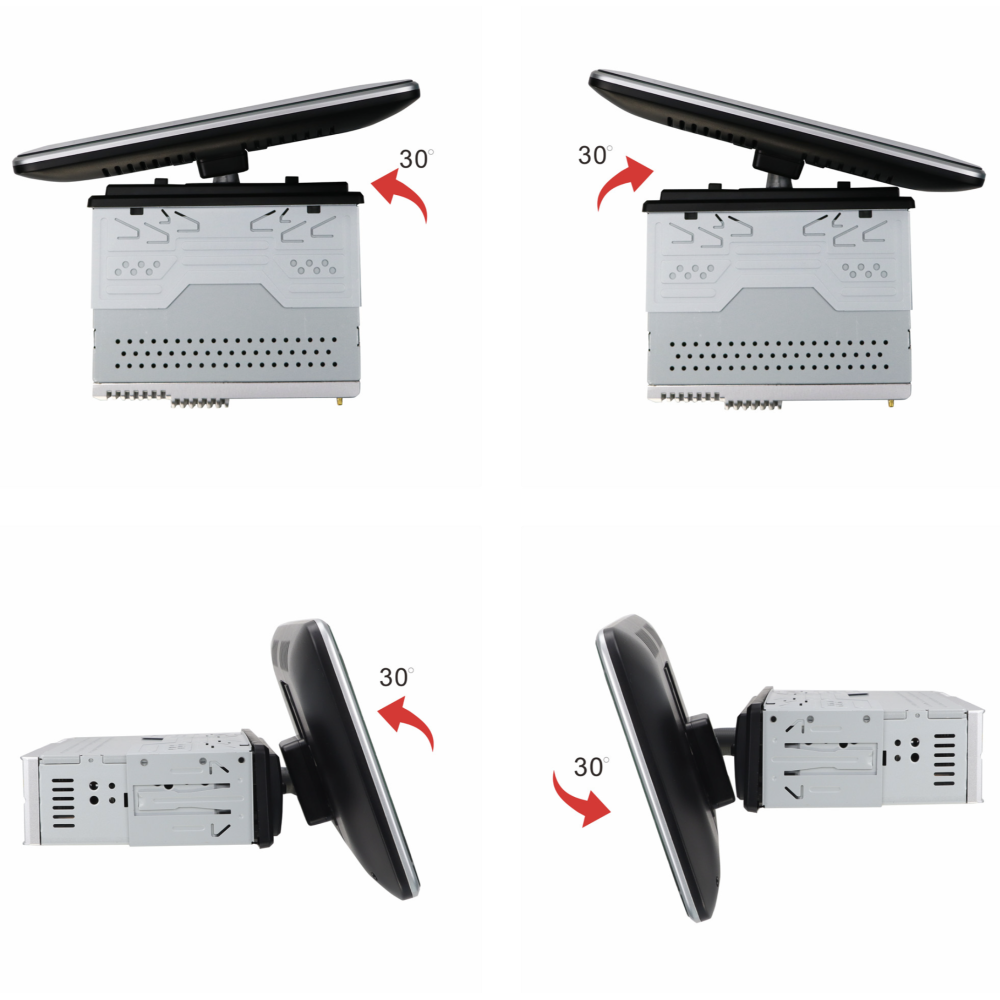 30°

30°

30°

30°