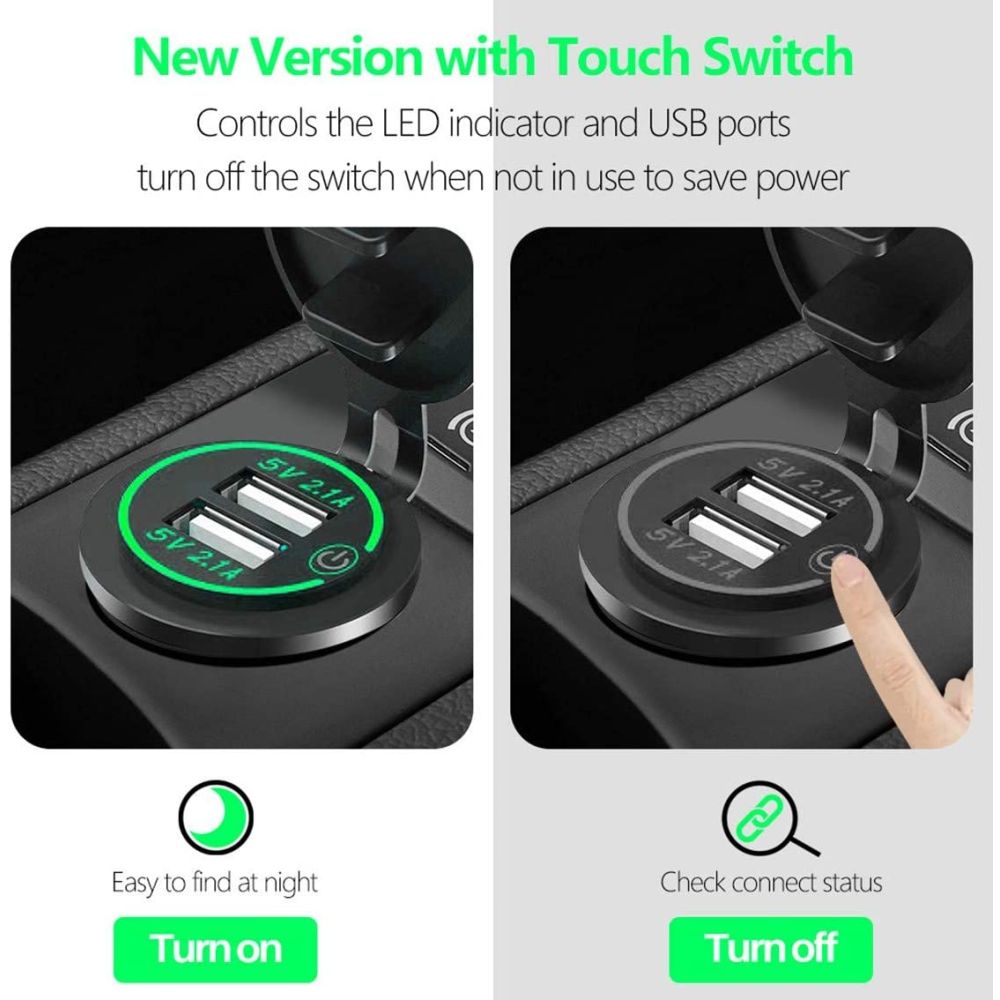 New Version with Touch Switch

Controls the LED indicator and USB ports
turn off the switch when not in use to save power

5V 2.1A
5V 2.1A

5V 2.1A
5V 2.1A

Easy to find at night

Turn on

Check connect status

Turn off